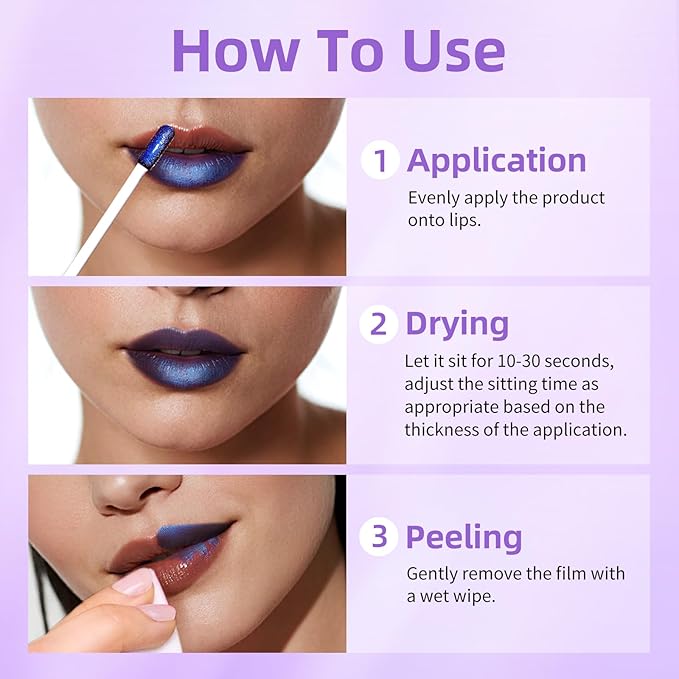 How To Use

1 Application

Evenly apply the product onto lips.

2 Drying

Let it sit for 10-30 seconds, adjust the sitting time as appropriate based on the thickness of the application.

3 Peeling

Gently remove the film with a wet wipe.