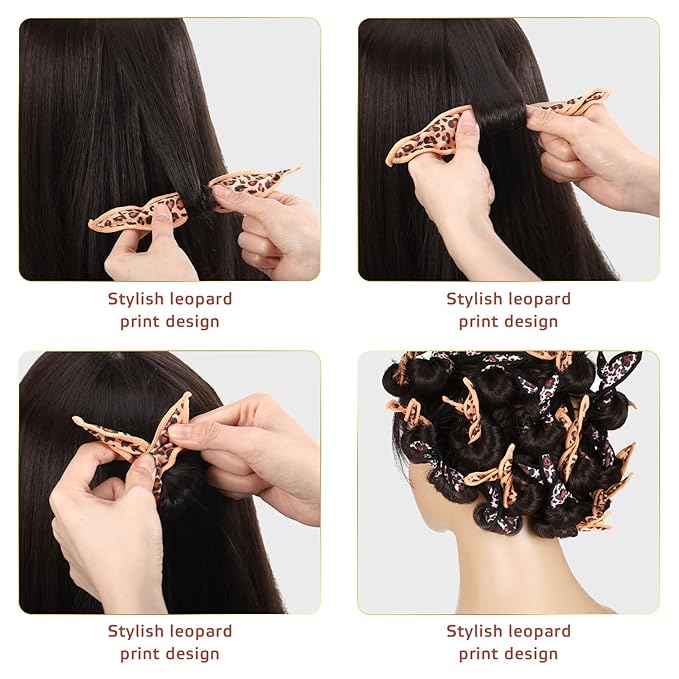 Stylish leopard print design

Stylish leopard print design

Stylish leopard print design

Stylish leopard print design