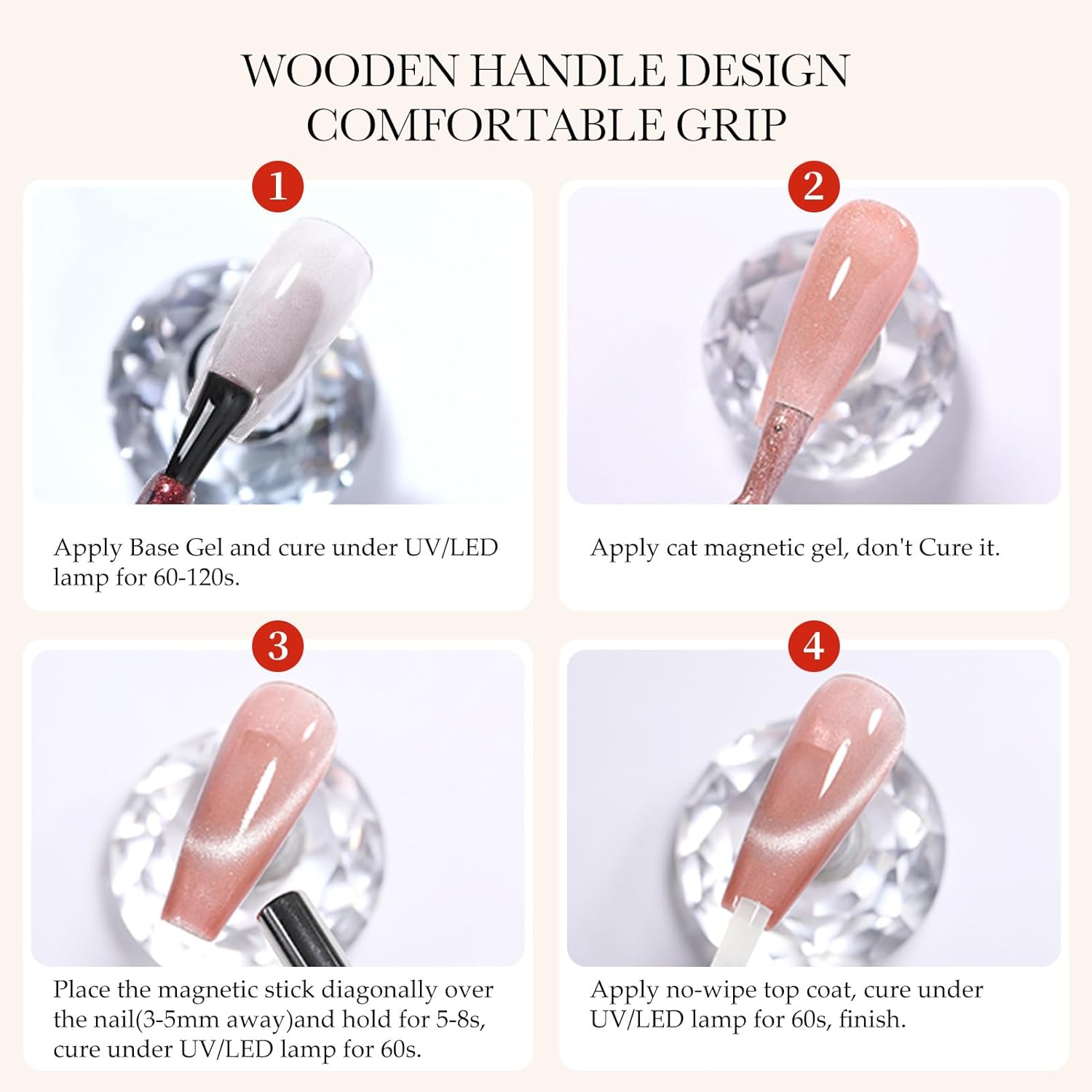 WOODEN HANDLE DESIGN
COMFORTABLE GRIP

1

Apply Base Gel and cure under UV/LED lamp for 60-120s.

2

Apply cat magnetic gel, don't Cure it.

3

Place the magnetic stick diagonally over the nail(3-5mm away)and hold for 5-8s, cure under UV/LED lamp for 60s.

4

Apply no-wipe top coat, cure under UV/LED lamp for 60s, finish.