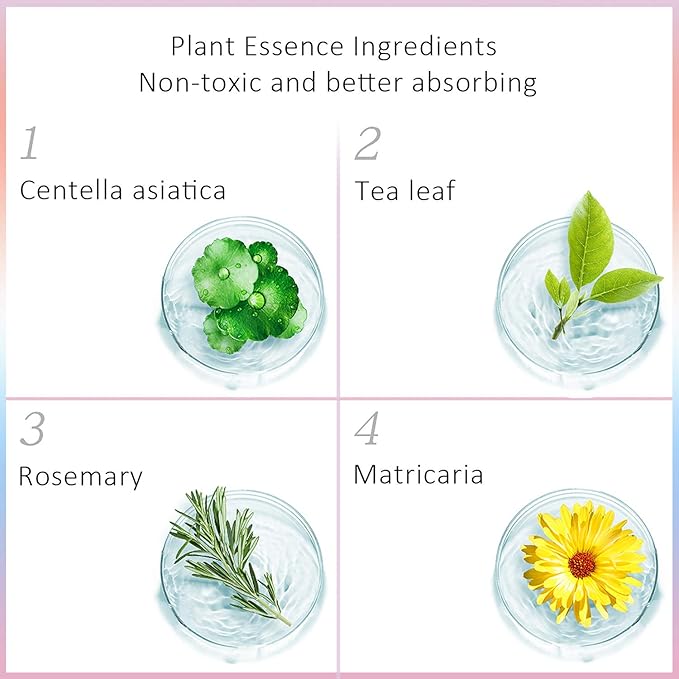 Plant Essence Ingredients
Non-toxic and better absorbing

1
Centella asiatica

2
Tea leaf

3
Rosemary

4
Matricaria