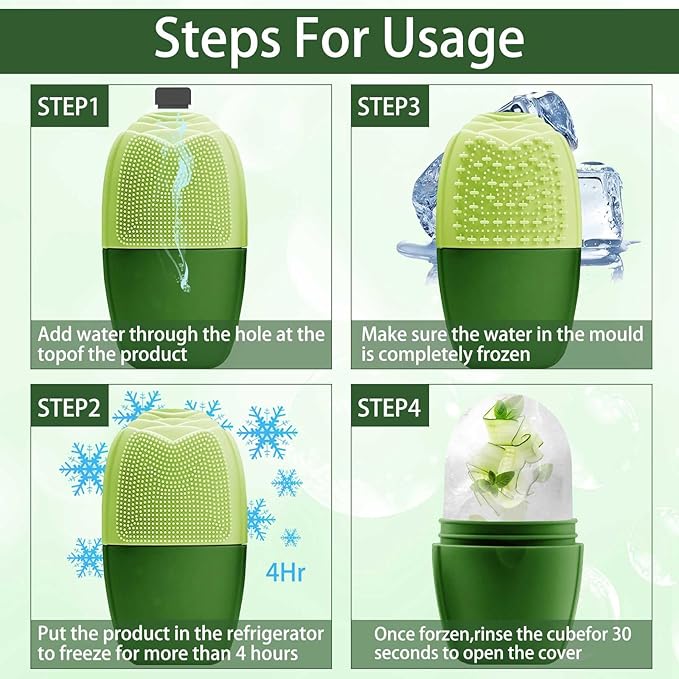 Steps For Usage

STEP1

Add water through the hole at the topof the product

STEP3

Make sure the water in the mould is completely frozen

STEP2

4Hr

Put the product in the refrigerator to freeze for more than 4 hours

STEP4

Once forzen,rinse the cubefor 30 seconds to open the cover