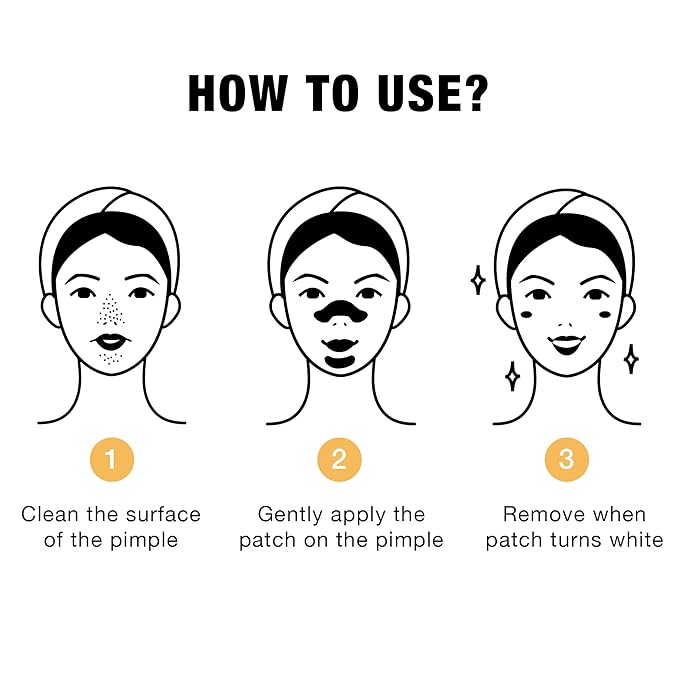 HOW TO USE?

1

Clean the surface of the pimple

2

Gently apply the patch on the pimple

3

Remove when patch turns white