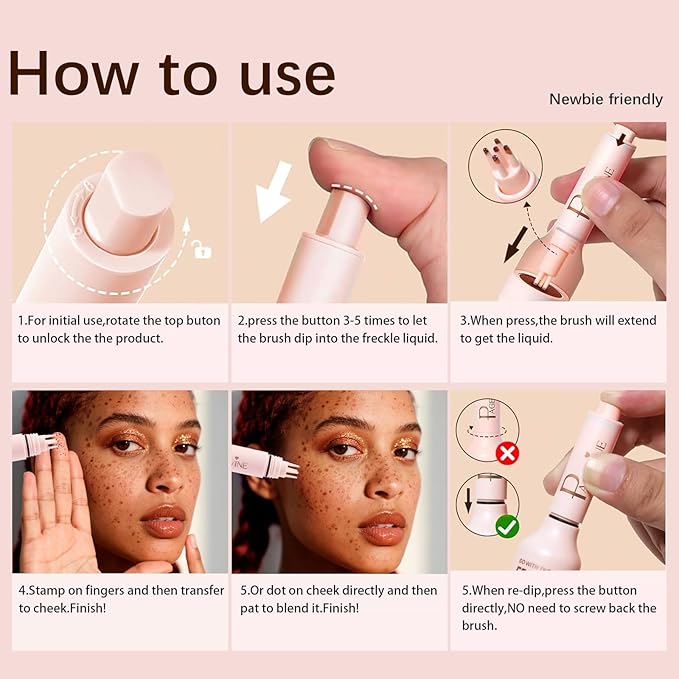 How to use

Newbie friendly

1.For initial use,rotate the top buton to unlock the the product.

2.press the button 3-5 times to let the brush dip into the freckle liquid.

3.When press,the brush will extend to get the liquid.

4.Stamp on fingers and then transfer to cheek.Finish!

5.Or dot on cheek directly and then pat to blend it.Finish!

5.When re-dip,press the button directly,NO need to screw back the brush.