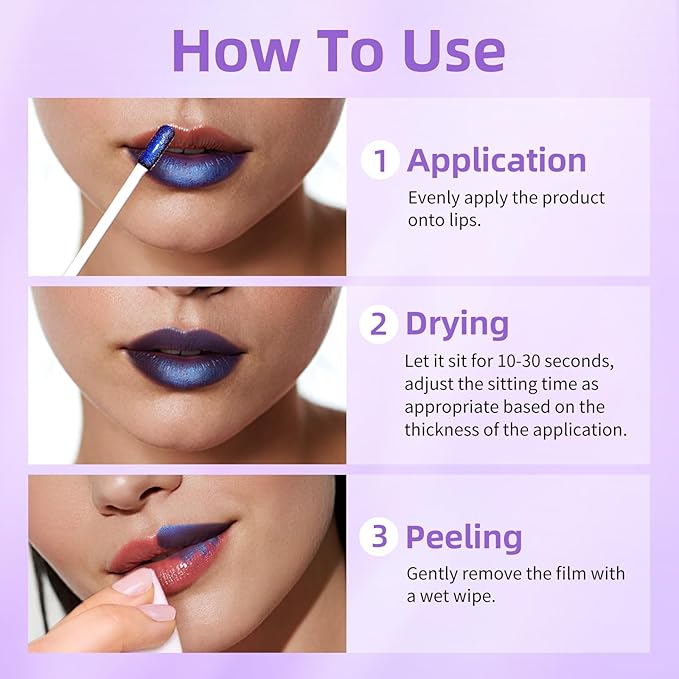 How To Use

1 Application

Evenly apply the product onto lips.

2 Drying

Let it sit for 10-30 seconds, adjust the sitting time as appropriate based on the thickness of the application.

3 Peeling

Gently remove the film with a wet wipe.