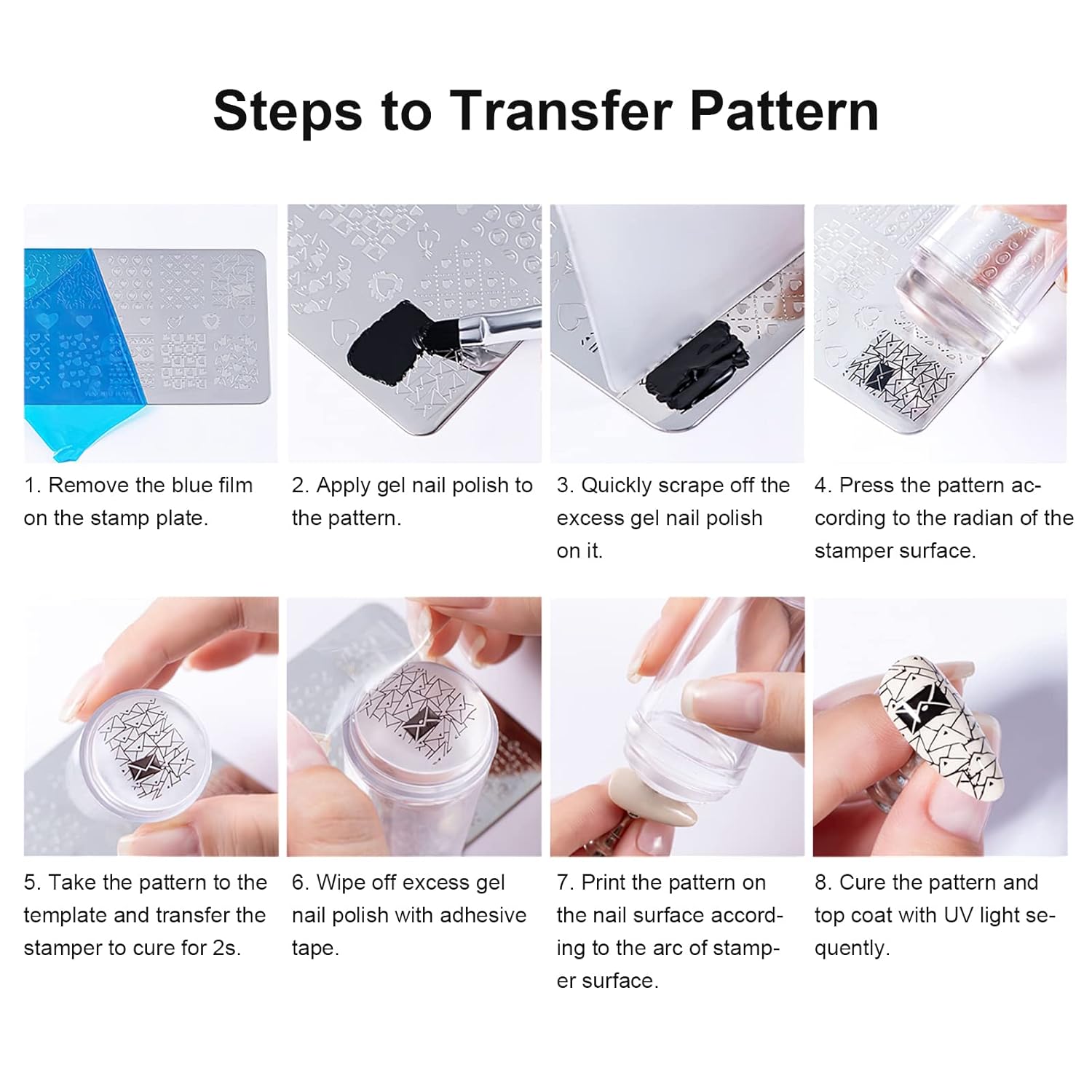 Steps to Transfer Pattern

1. Remove the blue film on the stamp plate.

2. Apply gel nail polish to the pattern.

3. Quickly scrape off the excess gel nail polish on it.

4. Press the pattern according to the radian of the stamper surface.

5. Take the pattern to the template and transfer the stamper to cure for 2s.

6. Wipe off excess gel nail polish with adhesive tape.

7. Print the pattern on the nail surface according to the arc of stamper surface.

8. Cure the pattern and top coat with UV light sequently.