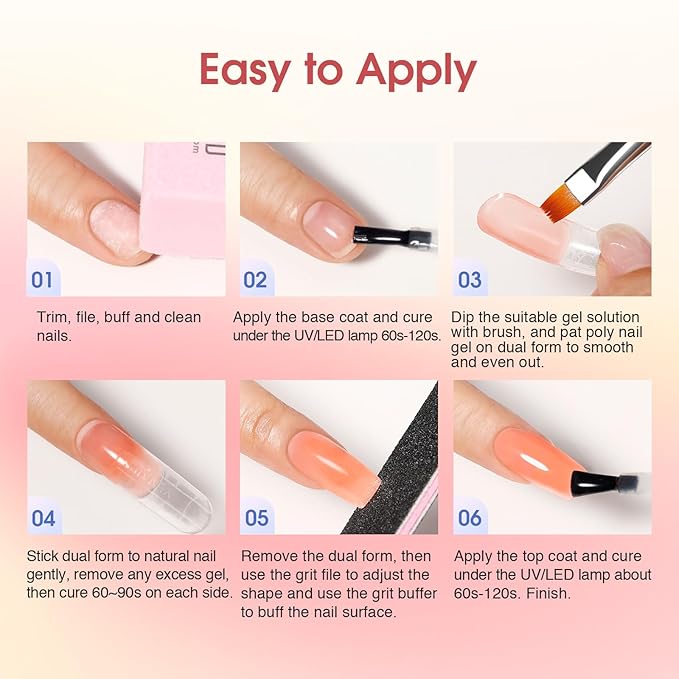 Easy to Apply

01

Trim, file, buff and clean nails.

02

Apply the base coat and cure under the UV/LED lamp 60s-120s.

03

Dip the suitable gel solution with brush, and pat poly nail gel on dual form to smooth and even out.

04

Stick dual form to natural nail gently, remove any excess gel, then cure 60~90s on each side.

05

Remove the dual form, then use the grit file to adjust the shape and use the grit buffer to buff the nail surface.

06

Apply the top coat and cure under the UV/LED lamp about 60s-120s. Finish.