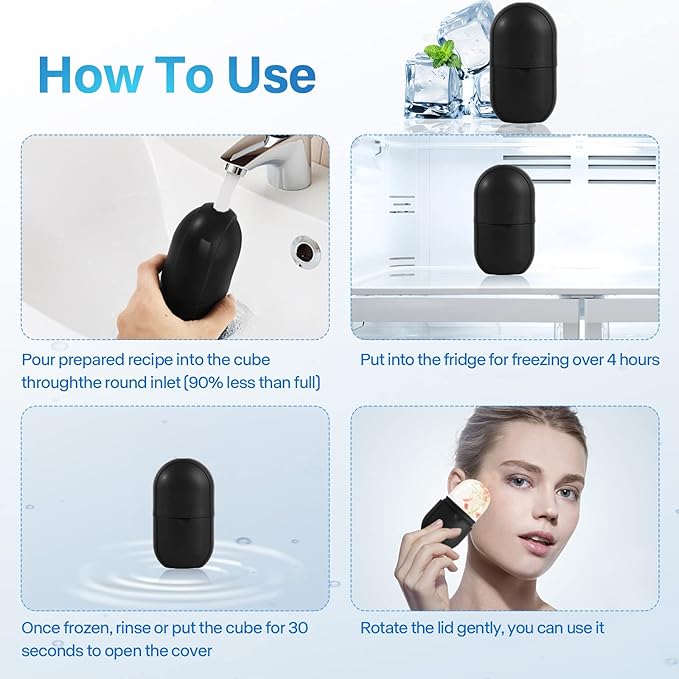 How To Use

Pour prepared recipe into the cube throughthe round inlet (90% less than full)

Put into the fridge for freezing over 4 hours

Once frozen, rinse or put the cube for 30 seconds to open the cover

Rotate the lid gently, you can use it