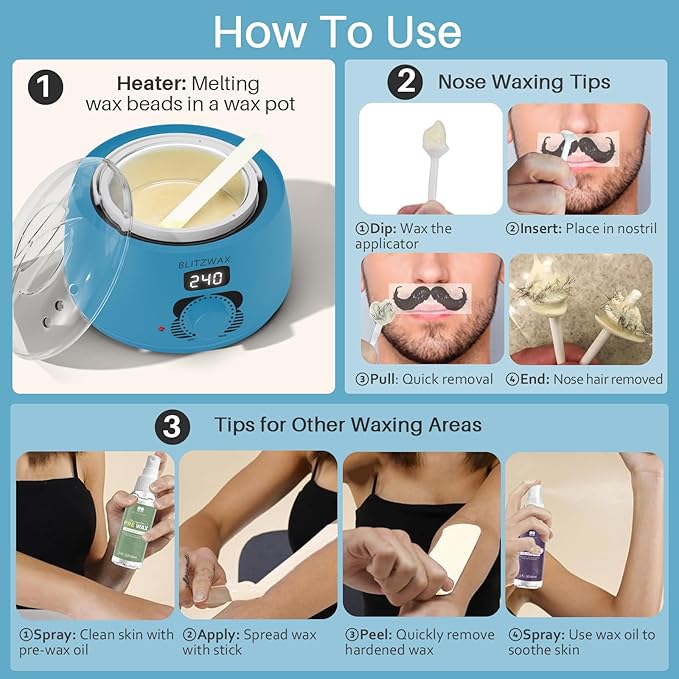 How To Use

1 Heater: Melting wax beads in a wax pot

BLITZWAX
240

2 Nose Waxing Tips

①Dip: Wax the applicator

②Insert: Place in nostril

③Pull: Quick removal

④End: Nose hair removed

3 Tips for Other Waxing Areas

PRE WAX

①Spray: Clean skin with pre-wax oil

②Apply: Spread wax with stick

③Peel: Quickly remove hardened wax

④Spray: Use wax oil to soothe skin