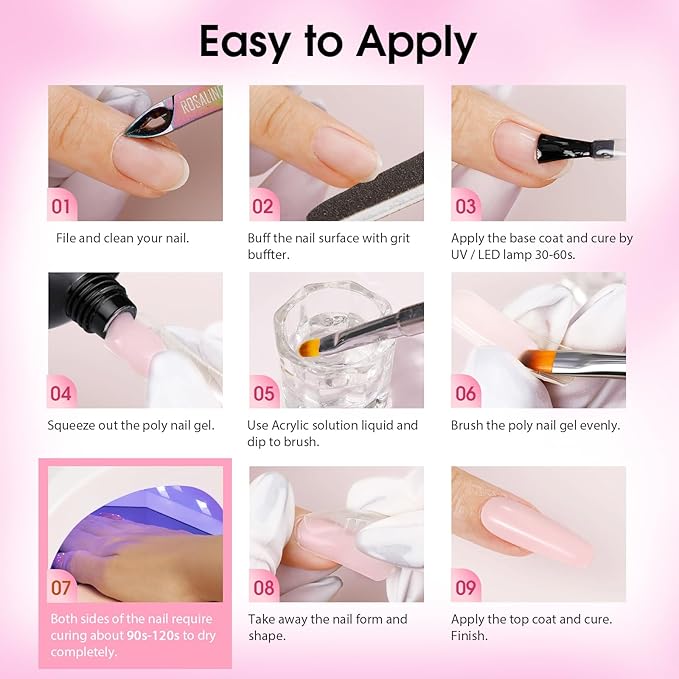 Easy to Apply

ROSALIND

01

File and clean your nail.

02

Buff the nail surface with grit buffter.

03

Apply the base coat and cure by UV / LED lamp 30-60s.

04

Squeeze out the poly nail gel.

05

Use Acrylic solution liquid and dip to brush.

06

Brush the poly nail gel evenly.

07

Both sides of the nail require curing about 90s-120s to dry completely.

08

Take away the nail form and shape.

09

Apply the top coat and cure. Finish.