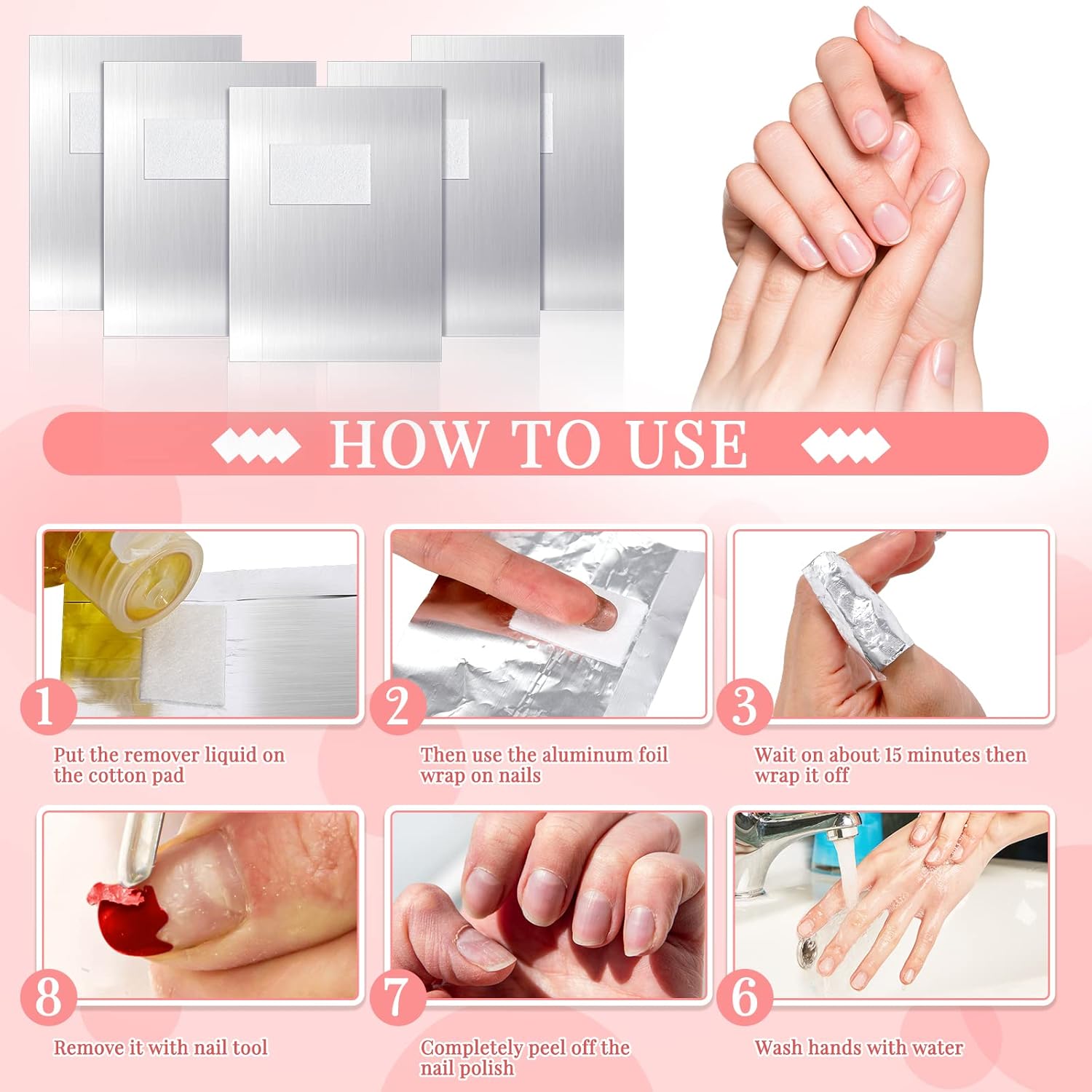 HOW TO USE

1
Put the remover liquid on the cotton pad

2
Then use the aluminum foil wrap on nails

3
Wait on about 15 minutes then wrap it off

8
Remove it with nail tool

7
Completely peel off the nail polish

6
Wash hands with water