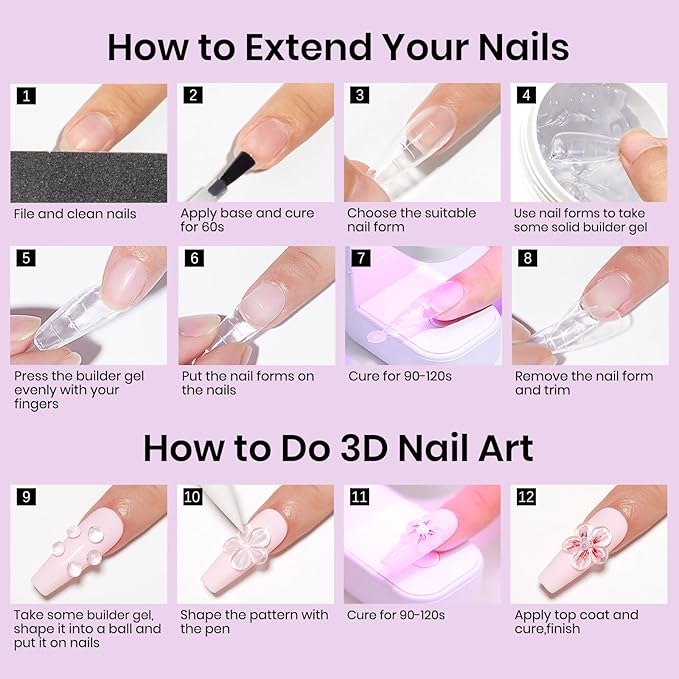 How to Extend Your Nails

1
File and clean nails

2
Apply base and cure for 60s

3
Choose the suitable nail form

4
Use nail forms to take some solid builder gel

5
Press the builder gel evenly with your fingers

6
Put the nail forms on the nails

7
Cure for 90-120s

8
Remove the nail form and trim

How to Do 3D Nail Art

9
Take some builder gel, shape it into a ball and put it on nails

10
Shape the pattern with the pen

11
Cure for 90-120s

12
Apply top coat and cure,finish