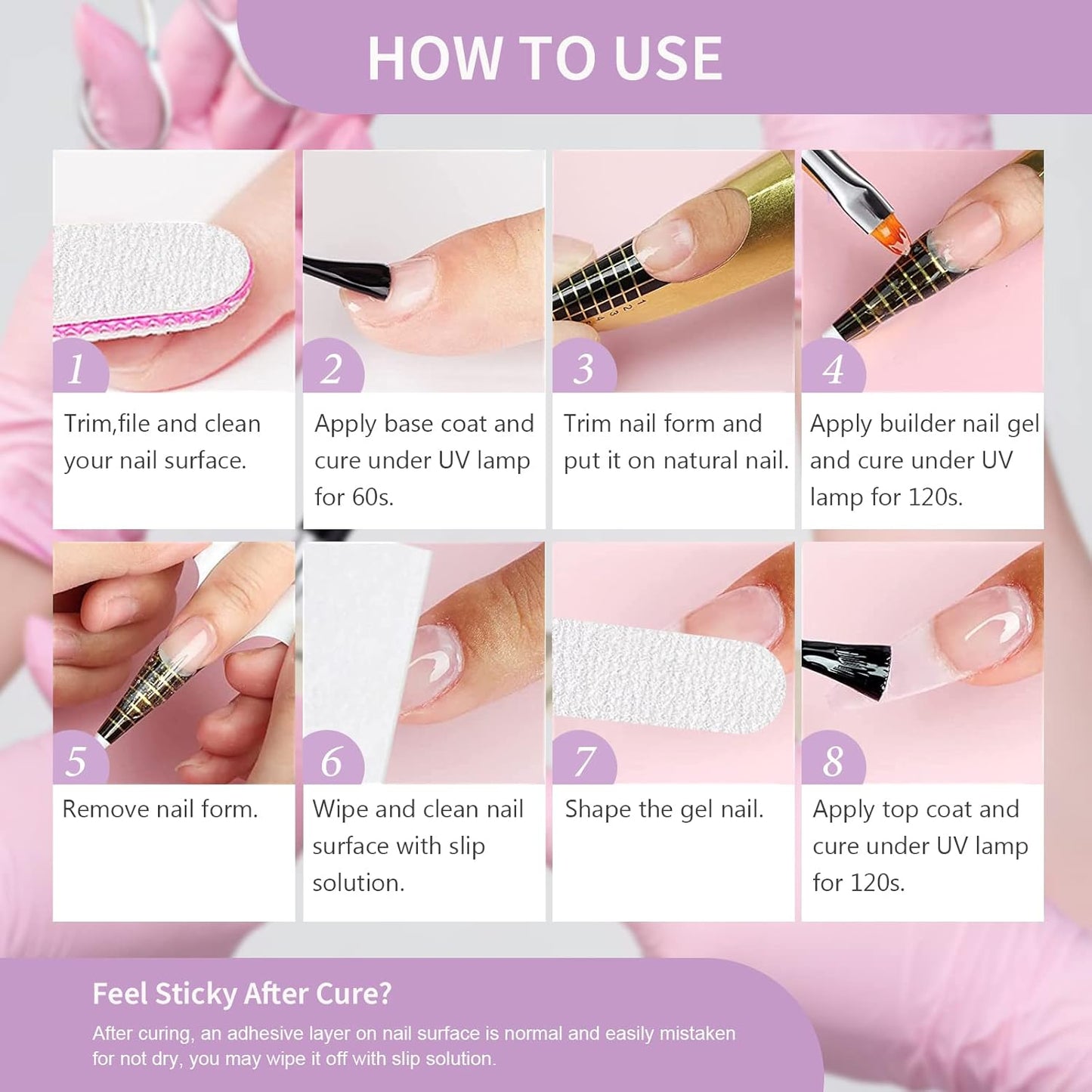 HOW TO USE

1
Trim,file and clean your nail surface.

2
Apply base coat and cure under UV lamp for 60s.

3
Trim nail form and put it on natural nail.

4
Apply builder nail gel and cure under UV lamp for 120s.

5
Remove nail form.

6
Wipe and clean nail surface with slip solution.

7
Shape the gel nail.

8
Apply top coat and cure under UV lamp for 120s.

Feel Sticky After Cure?
After curing, an adhesive layer on nail surface is normal and easily mistaken for not dry, you may wipe it off with slip solution.