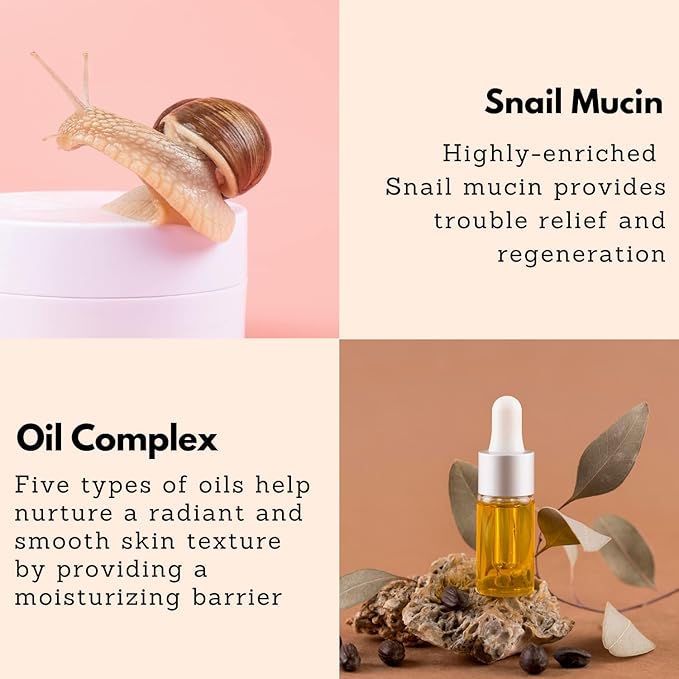 Snail Mucin

Highly-enriched Snail mucin provides trouble relief and regeneration

Oil Complex

Five types of oils help nurture a radiant and smooth skin texture by providing a moisturizing barrier