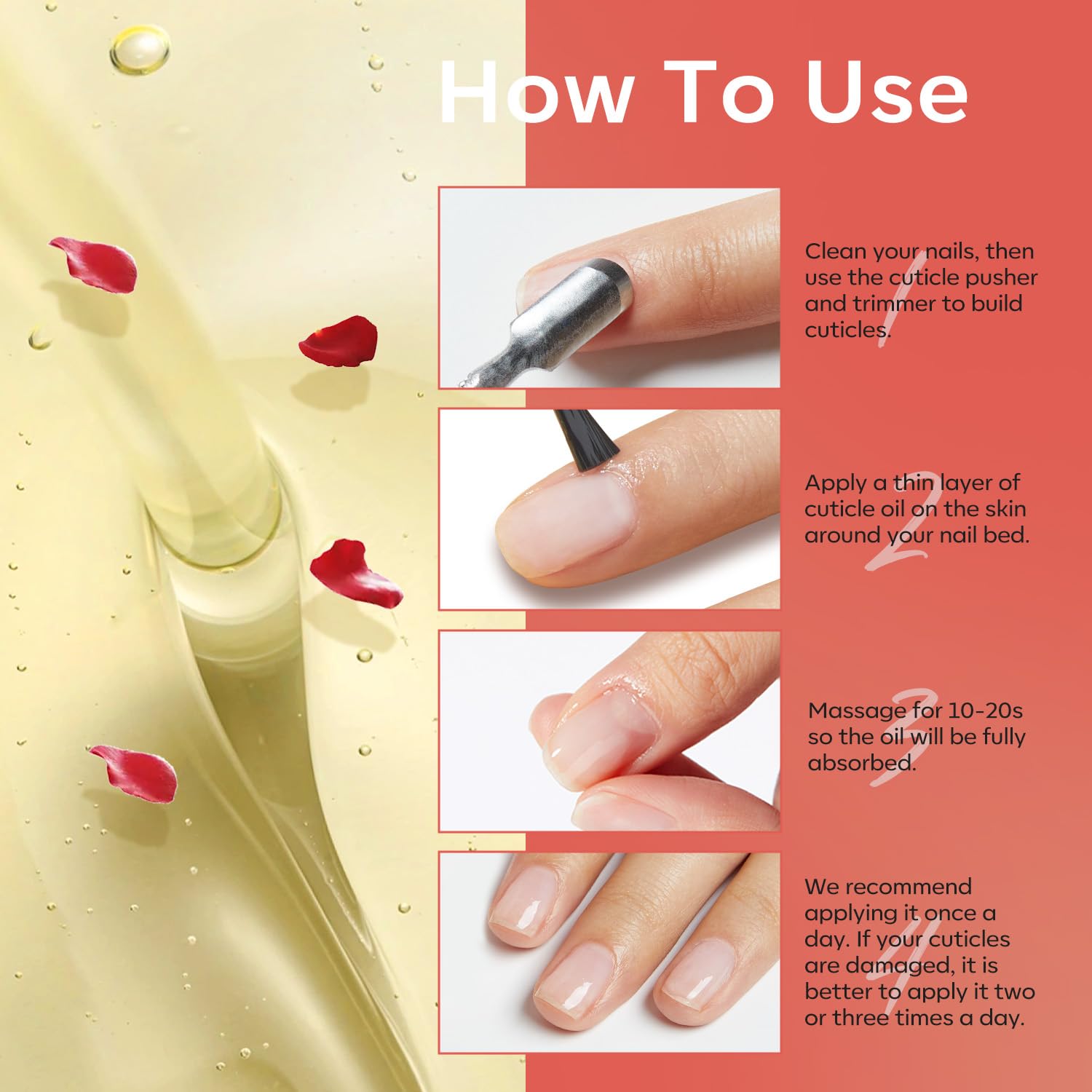 How To Use

1
Clean your nails, then use the cuticle pusher and trimmer to build cuticles.

2
Apply a thin layer of cuticle oil on the skin around your nail bed.

3
Massage for 10-20s so the oil will be fully absorbed.

4
We recommend applying it once a day. If your cuticles are damaged, it is better to apply it two or three times a day.