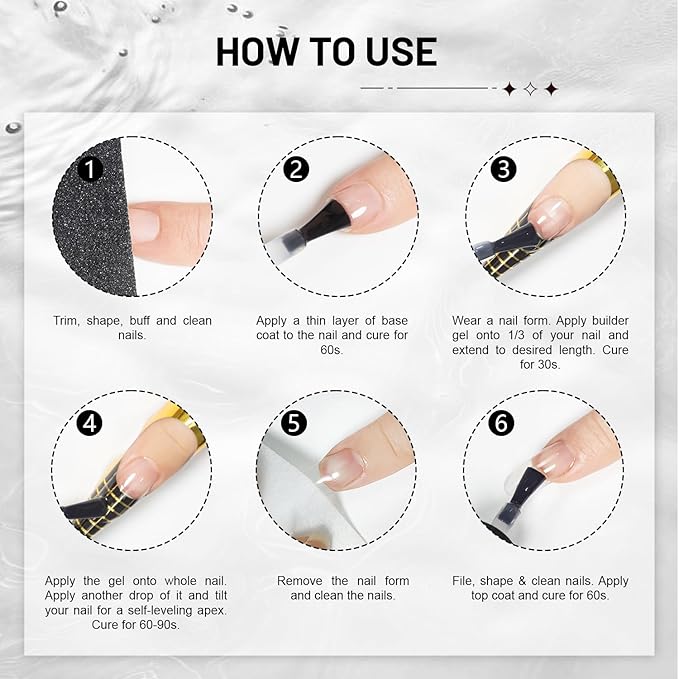 HOW TO USE

1

Trim, shape, buff and clean nails.

2

Apply a thin layer of base coat to the nail and cure for 60s.

3

Wear a nail form. Apply builder gel onto 1/3 of your nail and extend to desired length. Cure for 30s.

4

Apply the gel onto whole nail. Apply another drop of it and tilt your nail for a self-leveling apex. Cure for 60-90s.

5

Remove the nail form and clean the nails.

6

File, shape & clean nails. Apply top coat and cure for 60s.