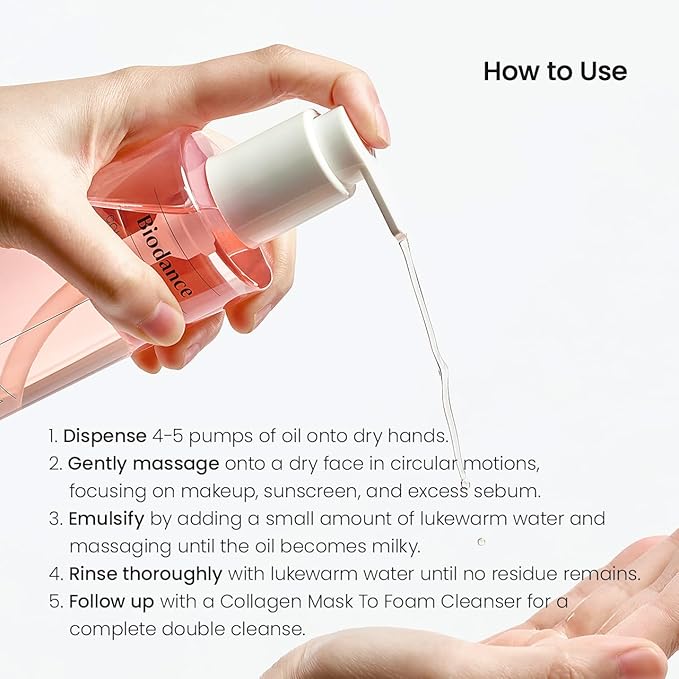 How to Use

Biodance

1. Dispense 4-5 pumps of oil onto dry hands.
2. Gently massage onto a dry face in circular motions, focusing on makeup, sunscreen, and excess sebum.
3. Emulsify by adding a small amount of lukewarm water and massaging until the oil becomes milky.
4. Rinse thoroughly with lukewarm water until no residue remains.
5. Follow up with a Collagen Mask To Foam Cleanser for a complete double cleanse.