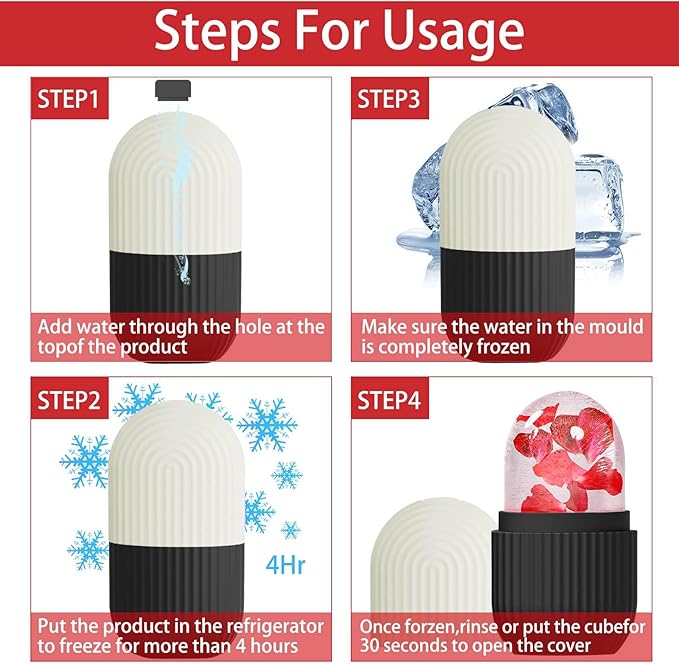 Steps For Usage

STEP1

Add water through the hole at the topof the product

STEP3

Make sure the water in the mould is completely frozen

STEP2

4Hr

Put the product in the refrigerator to freeze for more than 4 hours

STEP4

Once forzen,rinse or put the cubefor 30 seconds to open the cover