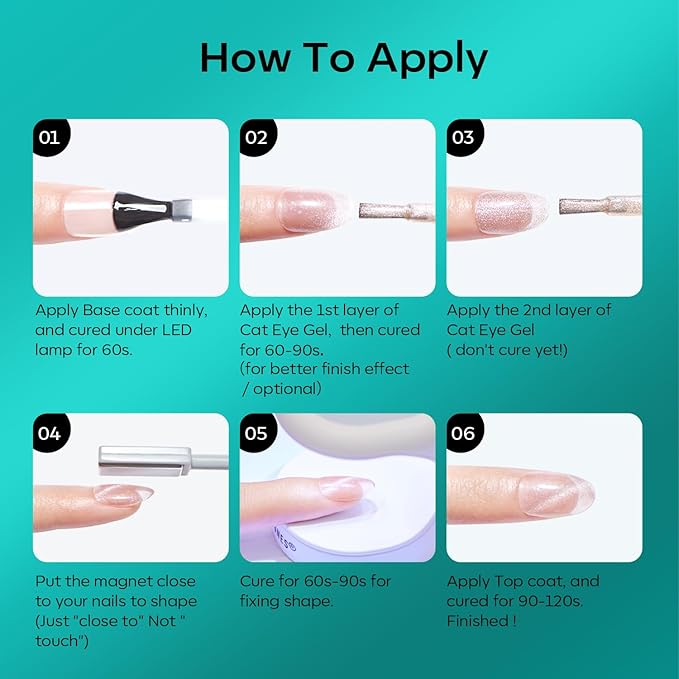 How To Apply

01

Apply Base coat thinly, and cured under LED lamp for 60s.

02

Apply the 1st layer of Cat Eye Gel,  then cured for 60-90s.
(for better finish effect / optional)

03

Apply the 2nd layer of Cat Eye Gel
( don't cure yet!)

04

Put the magnet close to your nails to shape
(Just "close to" Not " touch")

05

Cure for 60s-90s for fixing shape.

06

Apply Top coat, and cured for 90-120s.
Finished !