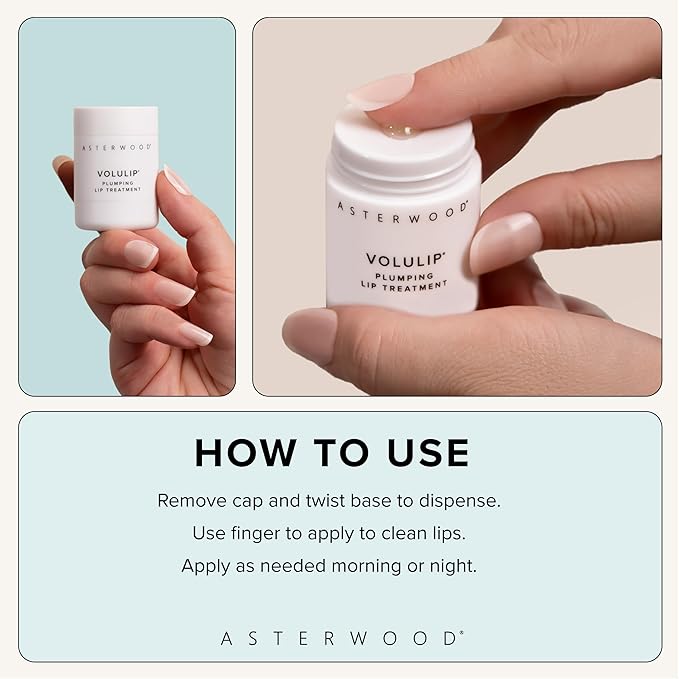 ASTERWOOD®
VOLULIP®
PLUMPING
LIP TREATMENT

ASTERWOOD®
VOLULIP®
PLUMPING
LIP TREATMENT

HOW TO USE

Remove cap and twist base to dispense.

Use finger to apply to clean lips.

Apply as needed morning or night.

ASTERWOOD®