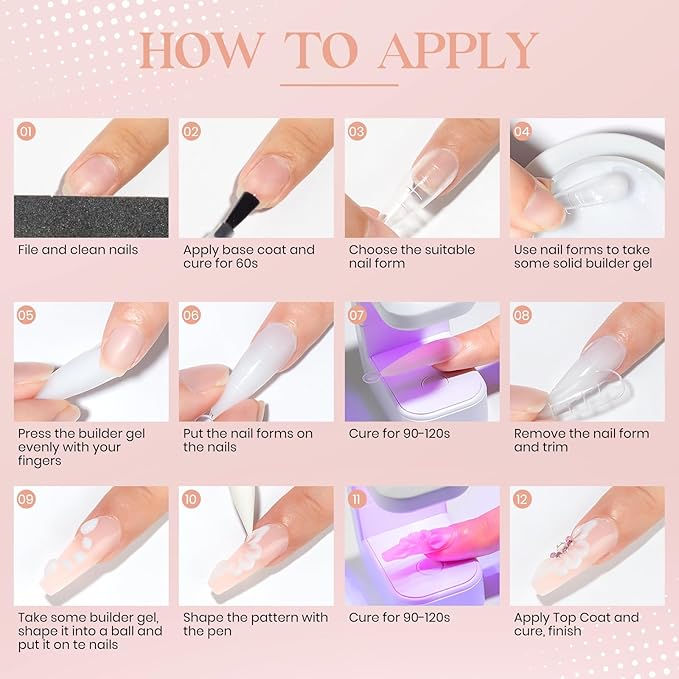 HOW TO APPLY

01
File and clean nails

02
Apply base coat and cure for 60s

03
Choose the suitable nail form

04
Use nail forms to take some solid builder gel

05
Press the builder gel evenly with your fingers

06
Put the nail forms on the nails

07
Cure for 90-120s

08
Remove the nail form and trim

09
Take some builder gel, shape it into a ball and put it on te nails

10
Shape the pattern with the pen

11
Cure for 90-120s

12
Apply Top Coat and cure, finish