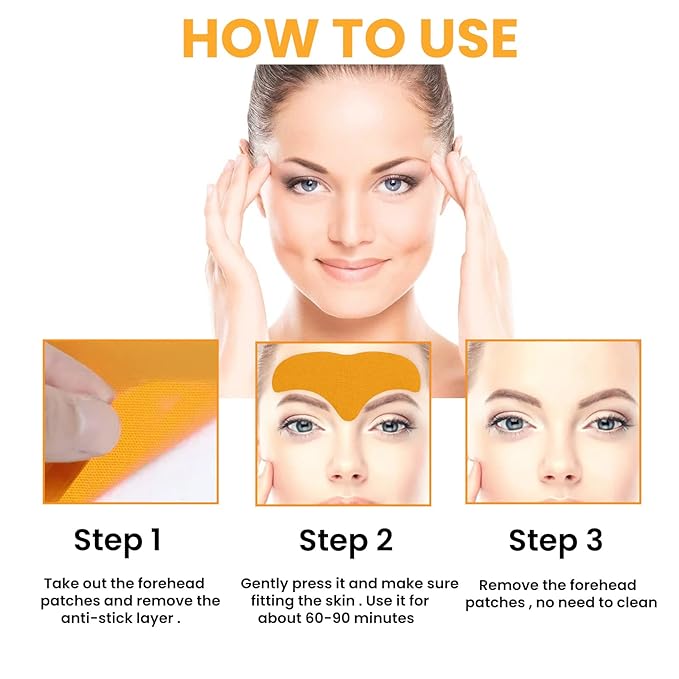 HOW TO USE

Step 1

Take out the forehead patches and remove the anti-stick layer .

Step 2

Gently press it and make sure fitting the skin . Use it for about 60-90 minutes

Step 3

Remove the forehead patches , no need to clean