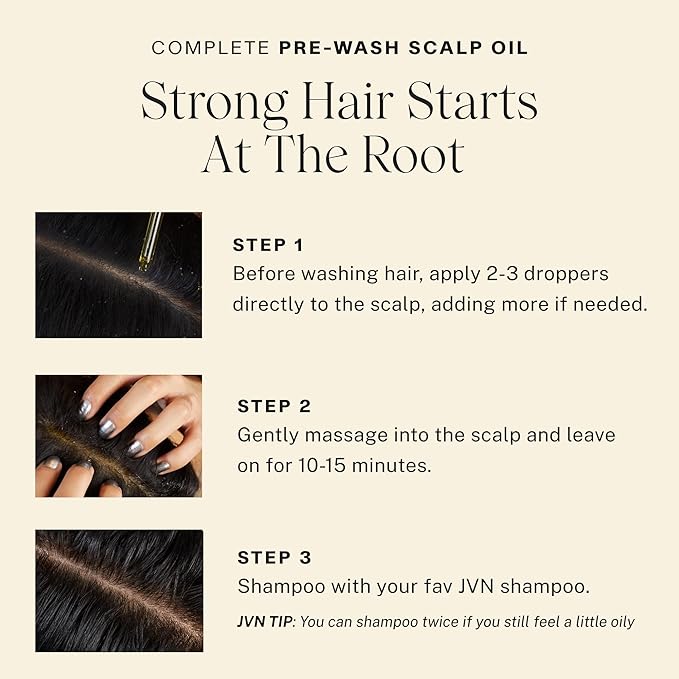 COMPLETE PRE-WASH SCALP OIL

Strong Hair Starts At The Root

STEP 1
Before washing hair, apply 2-3 droppers directly to the scalp, adding more if needed.

STEP 2
Gently massage into the scalp and leave on for 10-15 minutes.

STEP 3
Shampoo with your fav JVN shampoo.

JVN TIP: You can shampoo twice if you still feel a little oily