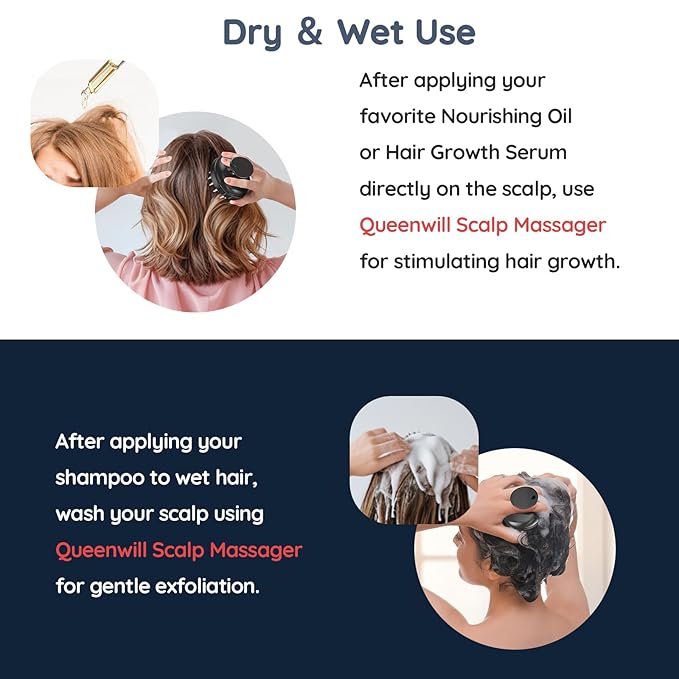 Dry & Wet Use

After applying your favorite Nourishing Oil or Hair Growth Serum directly on the scalp, use Queenwill Scalp Massager for stimulating hair growth.

After applying your shampoo to wet hair, wash your scalp using Queenwill Scalp Massager for gentle exfoliation.