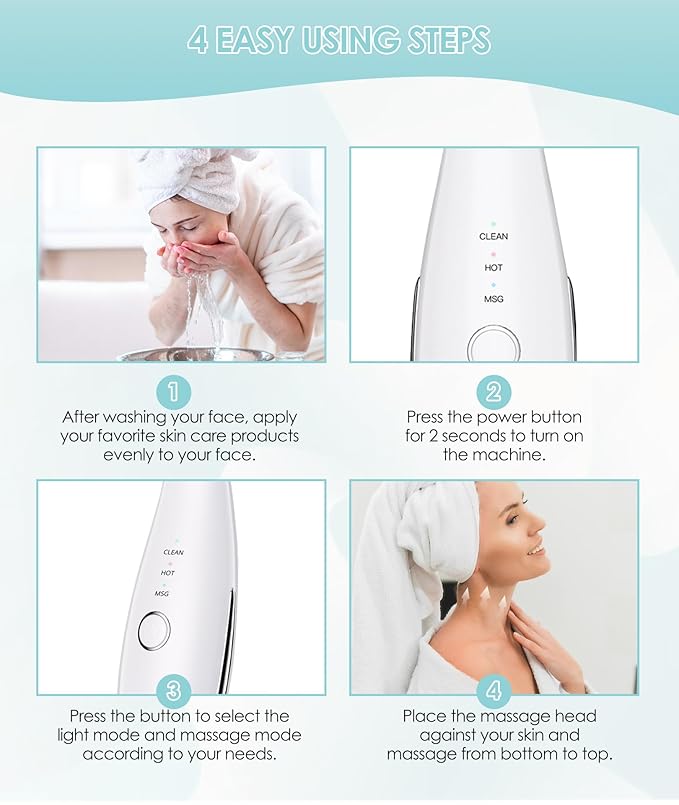 4 EASY USING STEPS

CLEAN
HOT
MSG

1
After washing your face, apply your favorite skin care products evenly to your face.

2
Press the power button for 2 seconds to turn on the machine.

CLEAN
HOT
MSG

3
Press the button to select the light mode and massage mode according to your needs.

4
Place the massage head against your skin and massage from bottom to top.