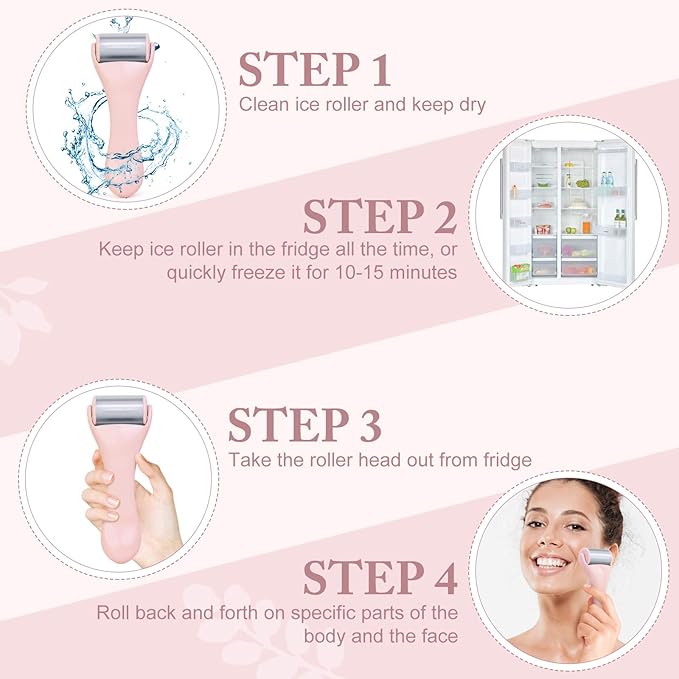 STEP 1
Clean ice roller and keep dry

STEP 2
Keep ice roller in the fridge all the time, or quickly freeze it for 10-15 minutes

STEP 3
Take the roller head out from fridge

STEP 4
Roll back and forth on specific parts of the body and the face