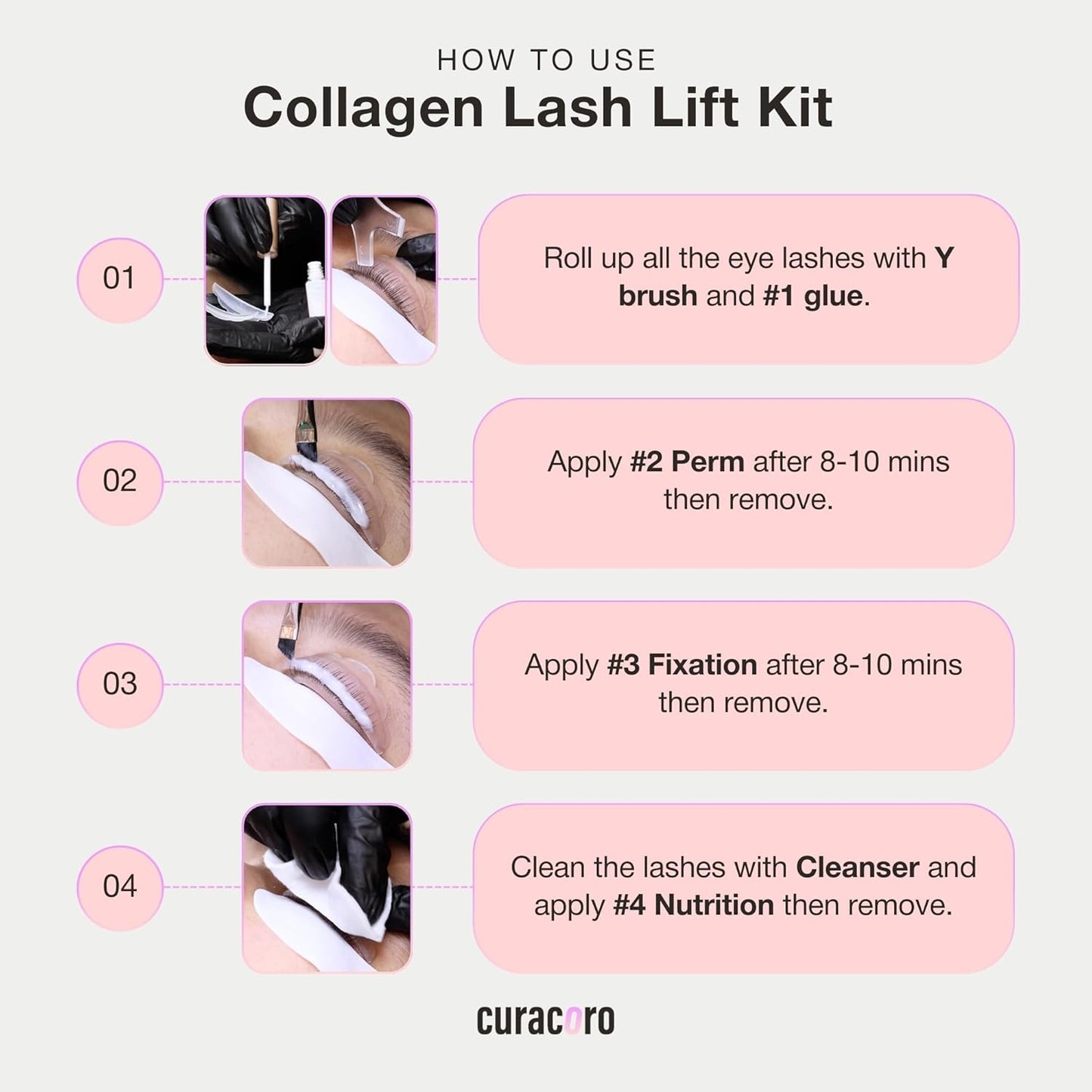 HOW TO USE
Collagen Lash Lift Kit

01

Roll up all the eye lashes with Y brush and #1 glue.

02

Apply #2 Perm after 8-10 mins then remove.

03

Apply #3 Fixation after 8-10 mins then remove.

04

Clean the lashes with Cleanser and apply #4 Nutrition then remove.

curacoro