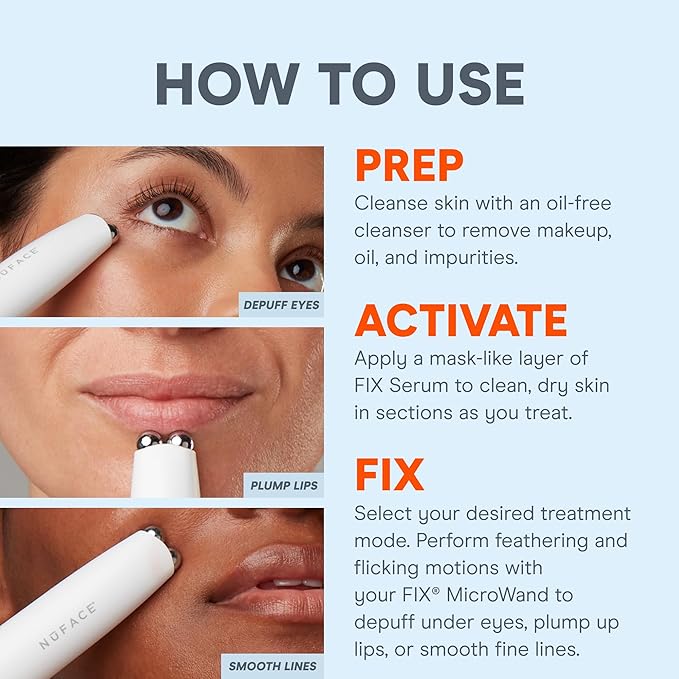 HOW TO USE

NUFACE

DEPUFF EYES

PLUMP LIPS

NUFACE

SMOOTH LINES

PREP
Cleanse skin with an oil-free cleanser to remove makeup, oil, and impurities.

ACTIVATE
Apply a mask-like layer of FIX Serum to clean, dry skin in sections as you treat.

FIX
Select your desired treatment mode. Perform feathering and flicking motions with your FIX® MicroWand to depuff under eyes, plump up lips, or smooth fine lines.