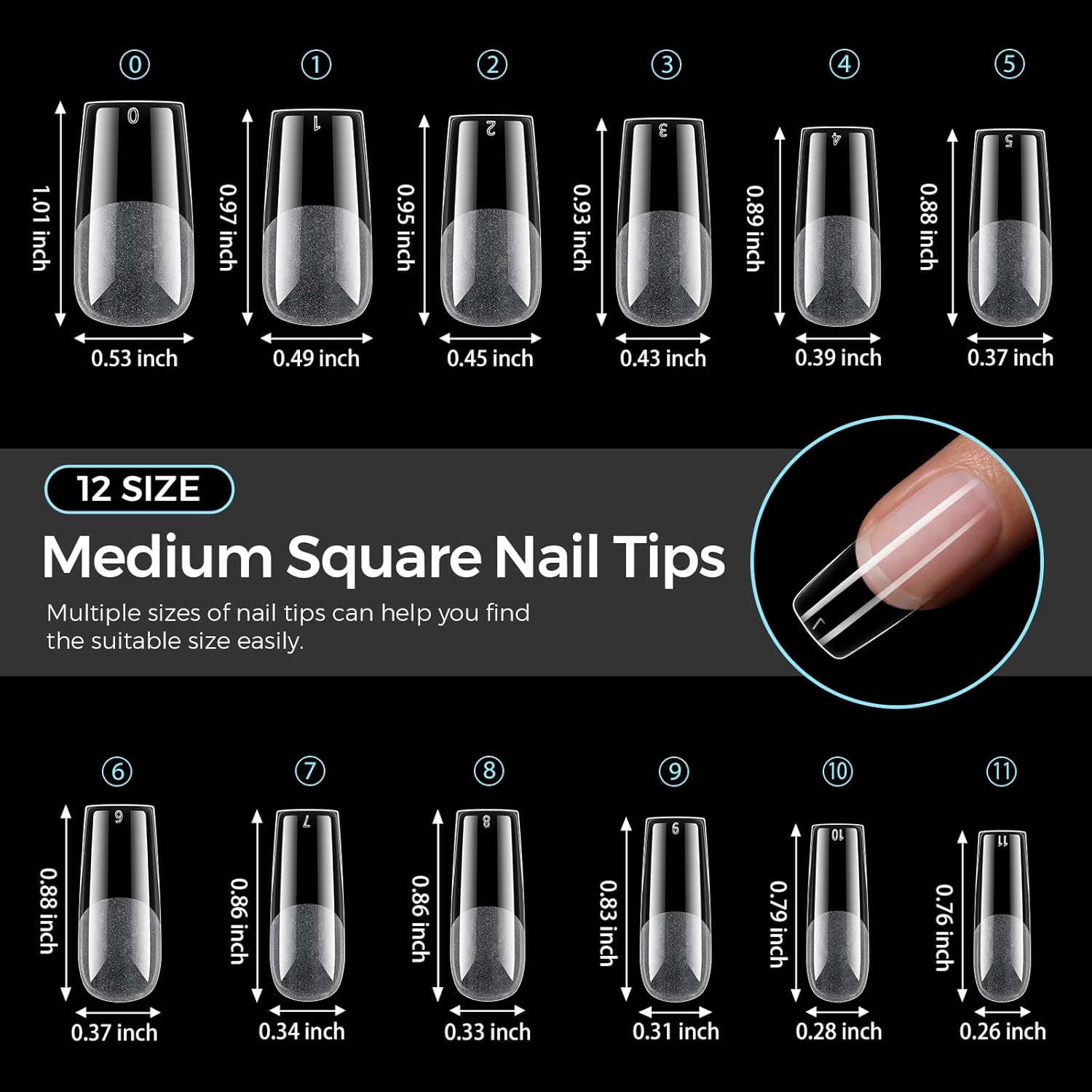 ⓪
0
1.01 inch
0.53 inch

①
1
0.97 inch
0.49 inch

②
2
0.95 inch
0.45 inch

③
3
0.93 inch
0.43 inch

④
4
0.89 inch
0.39 inch

⑤
5
0.88 inch
0.37 inch

12 SIZE
Medium Square Nail Tips
Multiple sizes of nail tips can help you find the suitable size easily.

⑥
6
0.88 inch
0.37 inch

⑦
7
0.86 inch
0.34 inch

⑧
8
0.86 inch
0.33 inch

⑨
9
0.83 inch
0.31 inch

⑩
10
0.79 inch
0.28 inch

⑪
11
0.76 inch
0.26 inch