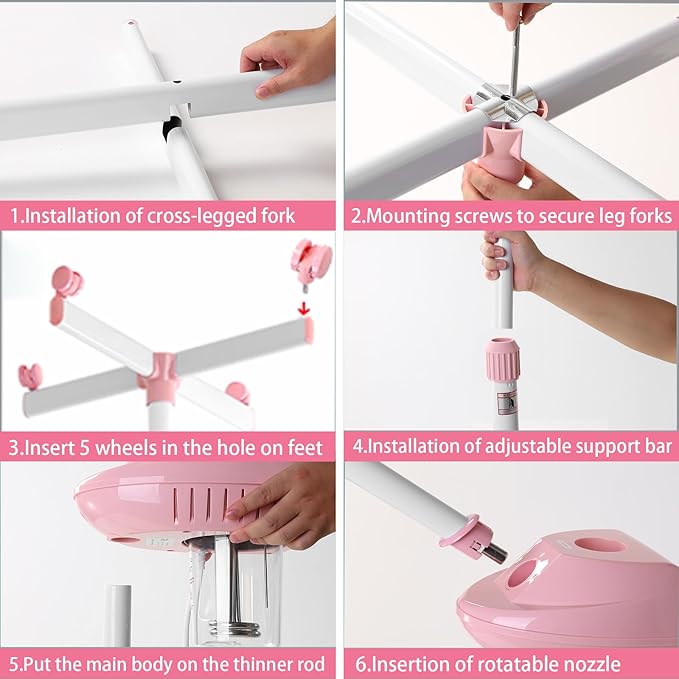 1.Installation of cross-legged fork

2.Mounting screws to secure leg forks

3.Insert 5 wheels in the hole on feet

4.Installation of adjustable support bar

5.Put the main body on the thinner rod

6.Insertion of rotatable nozzle