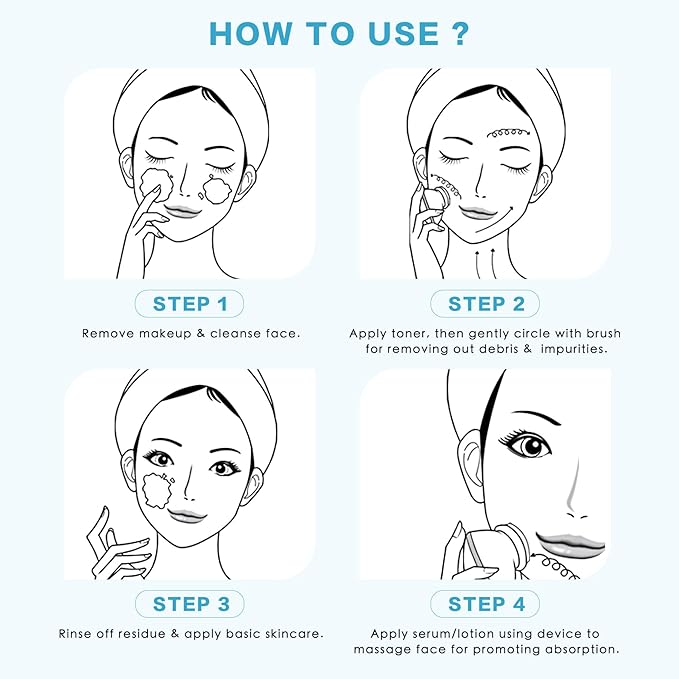 HOW TO USE ?

STEP 1

Remove makeup & cleanse face.

STEP 2

Apply toner, then gently circle with brush for removing out debris & impurities.

STEP 3

Rinse off residue & apply basic skincare.

STEP 4

Apply serum/lotion using device to massage face for promoting absorption.