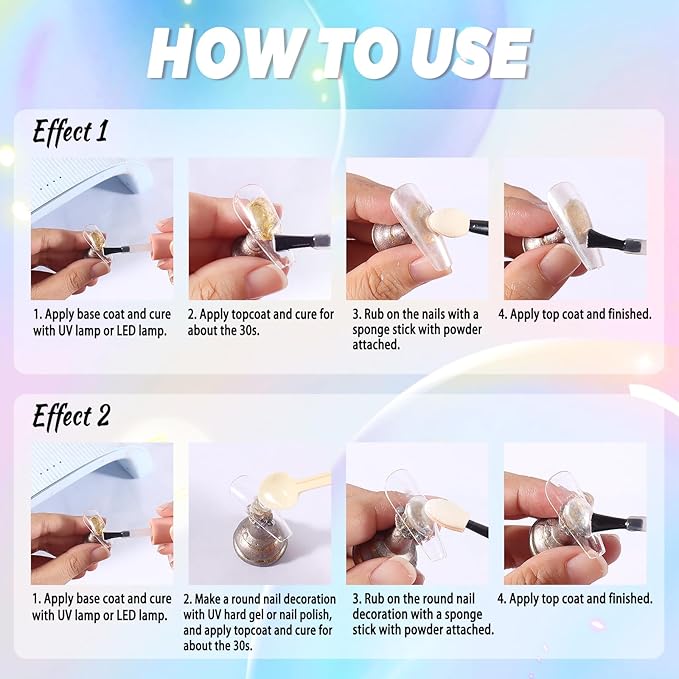 HOW TO USE

Effect 1

1. Apply base coat and cure with UV lamp or LED lamp.

2. Apply topcoat and cure for about the 30s.

3. Rub on the nails with a sponge stick with powder attached.

4. Apply top coat and finished.

Effect 2

1. Apply base coat and cure with UV lamp or LED lamp.

2. Make a round nail decoration with UV hard gel or nail polish, and apply topcoat and cure for about the 30s.

3. Rub on the round nail decoration with a sponge stick with powder attached.

4. Apply top coat and finished.