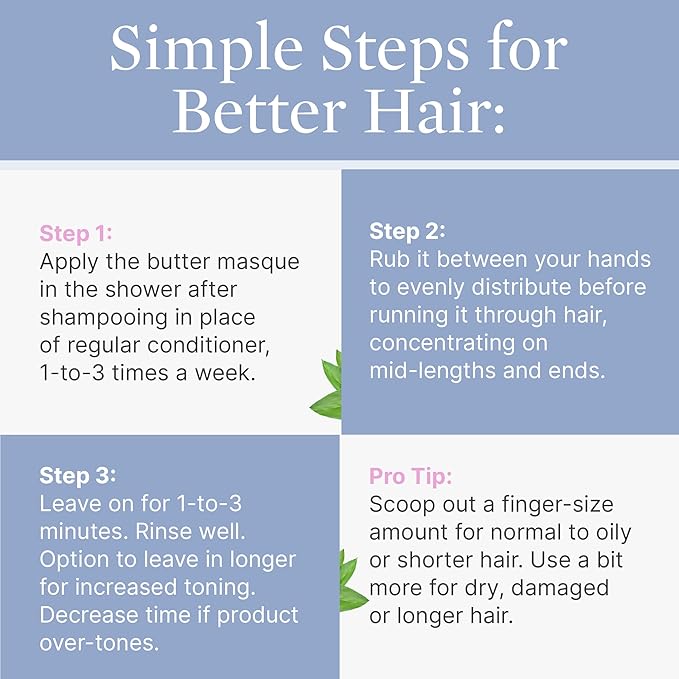 Simple Steps for Better Hair:

Step 1:
Apply the butter masque in the shower after shampooing in place of regular conditioner, 1-to-3 times a week.

Step 2:
Rub it between your hands to evenly distribute before running it through hair, concentrating on mid-lengths and ends.

Step 3:
Leave on for 1-to-3 minutes. Rinse well. Option to leave in longer for increased toning. Decrease time if product over-tones.

Pro Tip:
Scoop out a finger-size amount for normal to oily or shorter hair. Use a bit more for dry, damaged or longer hair.