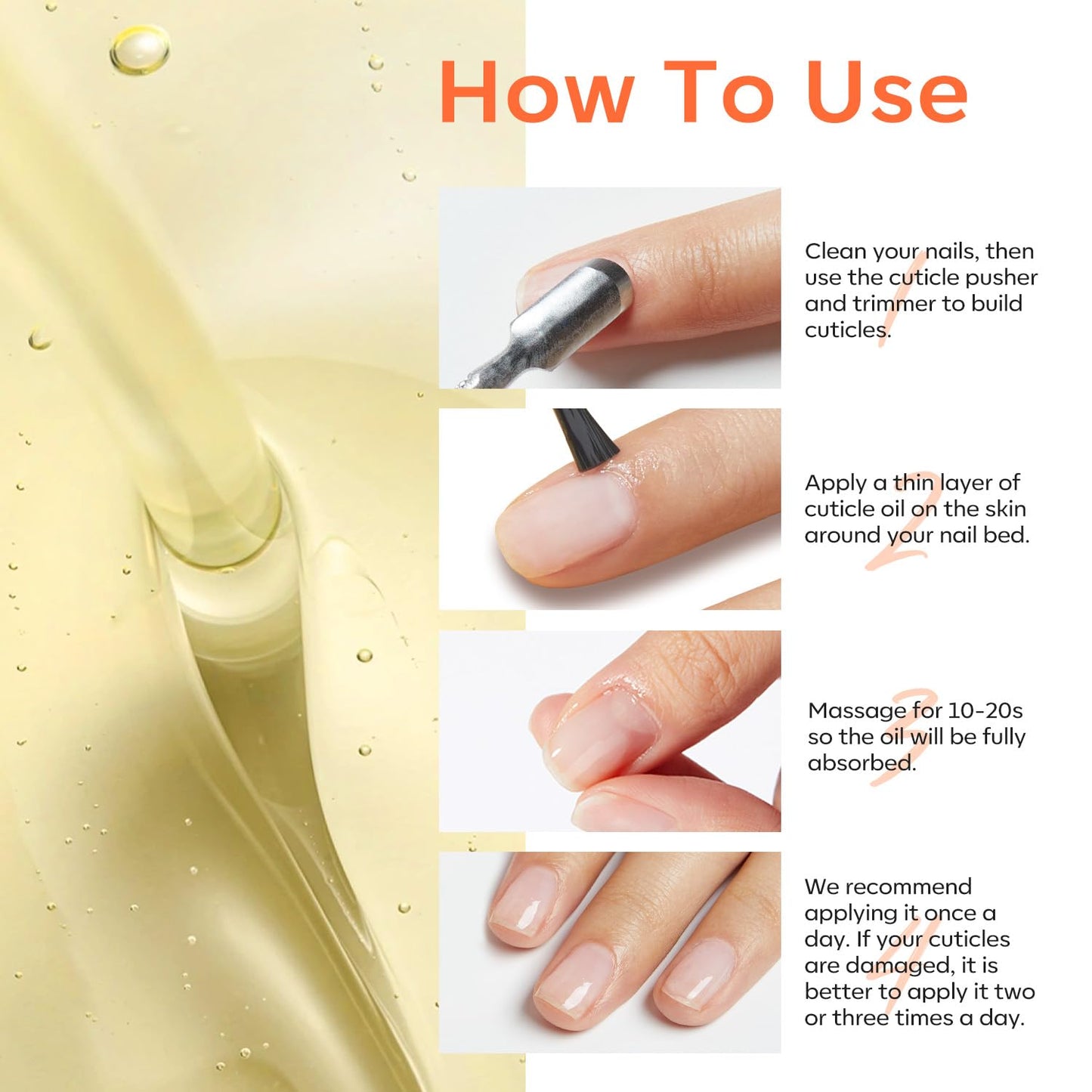 How To Use

1
Clean your nails, then use the cuticle pusher and trimmer to build cuticles.

2
Apply a thin layer of cuticle oil on the skin around your nail bed.

3
Massage for 10-20s so the oil will be fully absorbed.

4
We recommend applying it once a day. If your cuticles are damaged, it is better to apply it two or three times a day.