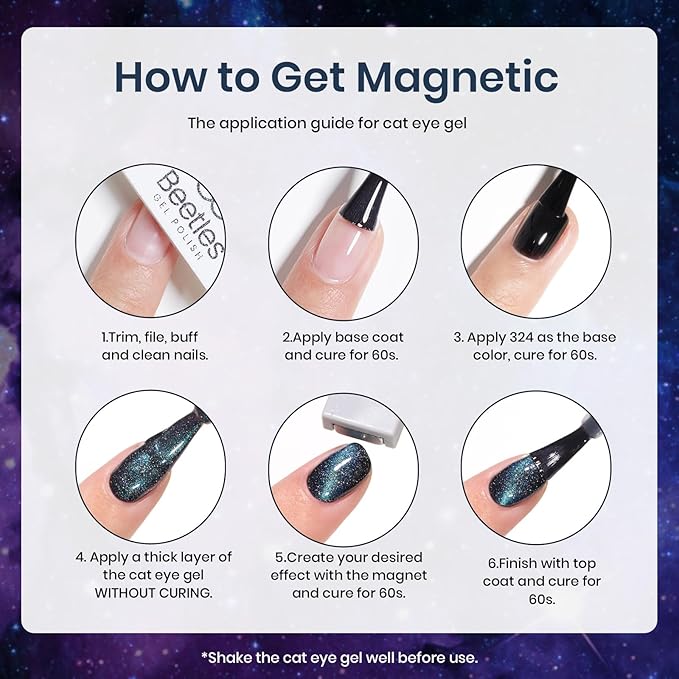 How to Get Magnetic

The application guide for cat eye gel

Beetles GEL POLISH

1.Trim, file, buff and clean nails.

2.Apply base coat and cure for 60s.

3. Apply 324 as the base color, cure for 60s.

4. Apply a thick layer of the cat eye gel WITHOUT CURING.

5.Create your desired effect with the magnet and cure for 60s.

6.Finish with top coat and cure for 60s.

*Shake the cat eye gel well before use.