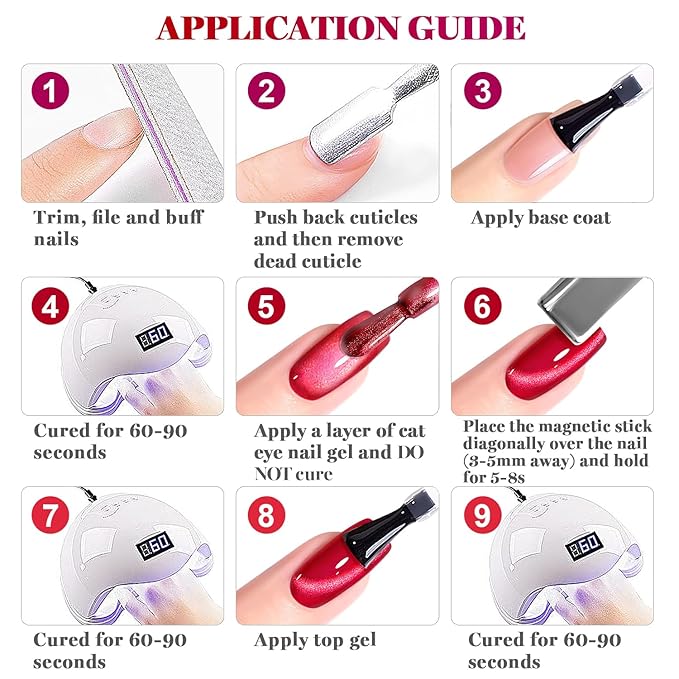 APPLICATION GUIDE

1

Trim, file and buff nails

2

Push back cuticles and then remove dead cuticle

3

Apply base coat

4

60

Cured for 60-90 seconds

5

Apply a layer of cat eye nail gel and DO NOT cure

6

Place the magnetic stick diagonally over the nail (3-5mm away) and hold for 5-8s

7

60

Cured for 60-90 seconds

8

Apply top gel

9

60

Cured for 60-90 seconds