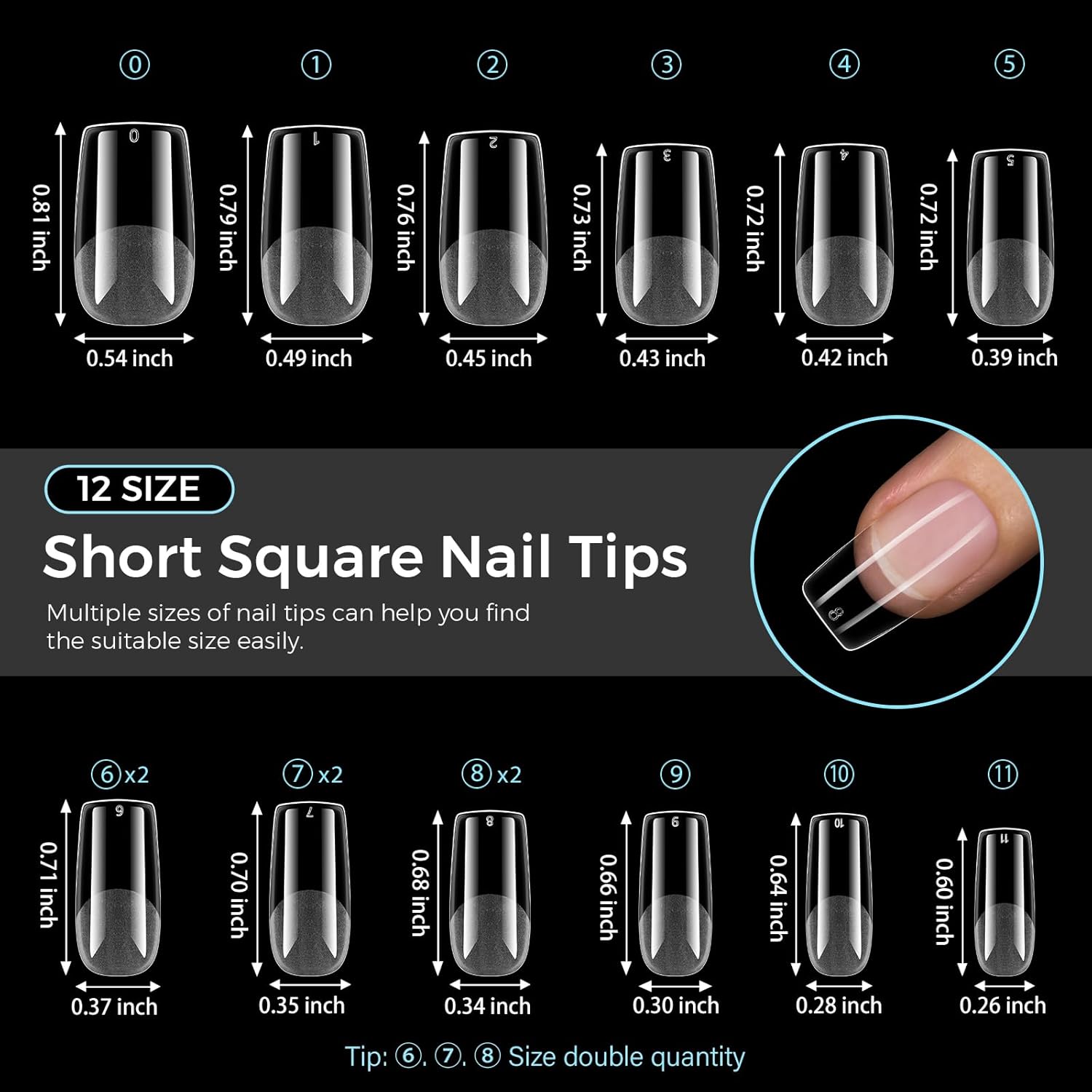 ⓪ ① ② ③ ④ ⑤

0 1 2 3 4 5

0.81 inch 0.79 inch 0.76 inch 0.73 inch 0.72 inch 0.72 inch

0.54 inch 0.49 inch 0.45 inch 0.43 inch 0.42 inch 0.39 inch

12 SIZE

Short Square Nail Tips

Multiple sizes of nail tips can help you find the suitable size easily.

8

⑥x2 ⑦x2 ⑧x2 ⑨ ⑩ ⑪

6 7 8 9 10 11

0.71 inch 0.70 inch 0.68 inch 0.66 inch 0.64 inch 0.60 inch

0.37 inch 0.35 inch 0.34 inch 0.30 inch 0.28 inch 0.26 inch

Tip: ⑥. ⑦. ⑧ Size double quantity