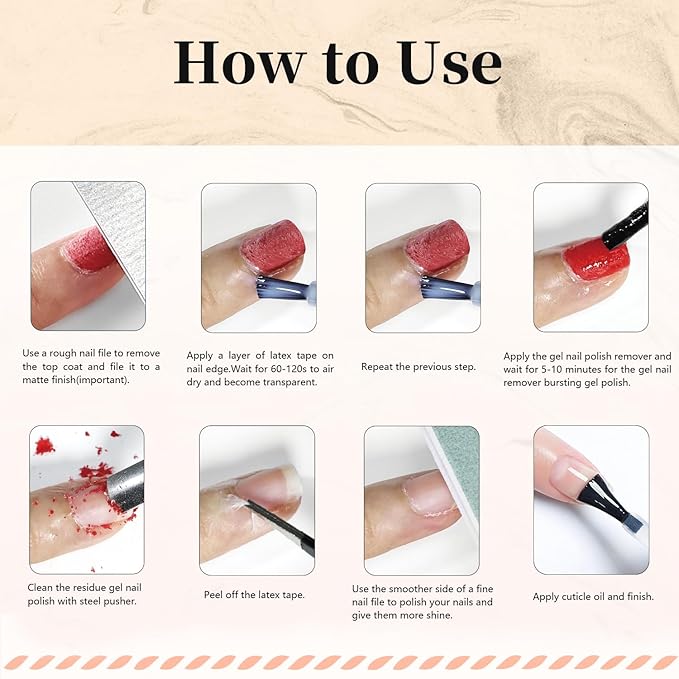 How to Use

Use a rough nail file to remove the top coat and file it to a matte finish(important).

Apply a layer of latex tape on nail edge.Wait for 60-120s to air dry and become transparent.

Repeat the previous step.

Apply the gel nail polish remover and wait for 5-10 minutes for the gel nail remover bursting gel polish.

Clean the residue gel nail polish with steel pusher.

Peel off the latex tape.

Use the smoother side of a fine nail file to polish your nails and give them more shine.

Apply cuticle oil and finish.