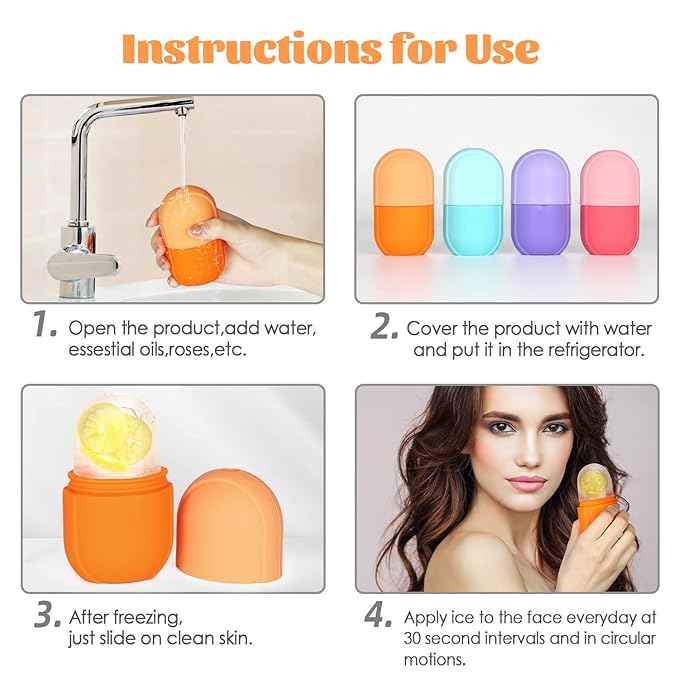 Instructions for Use

1. Open the product,add water, essestial oils,roses,etc.

2. Cover the product with water and put it in the refrigerator.

3. After freezing, just slide on clean skin.

4. Apply ice to the face everyday at 30 second intervals and in circular motions.