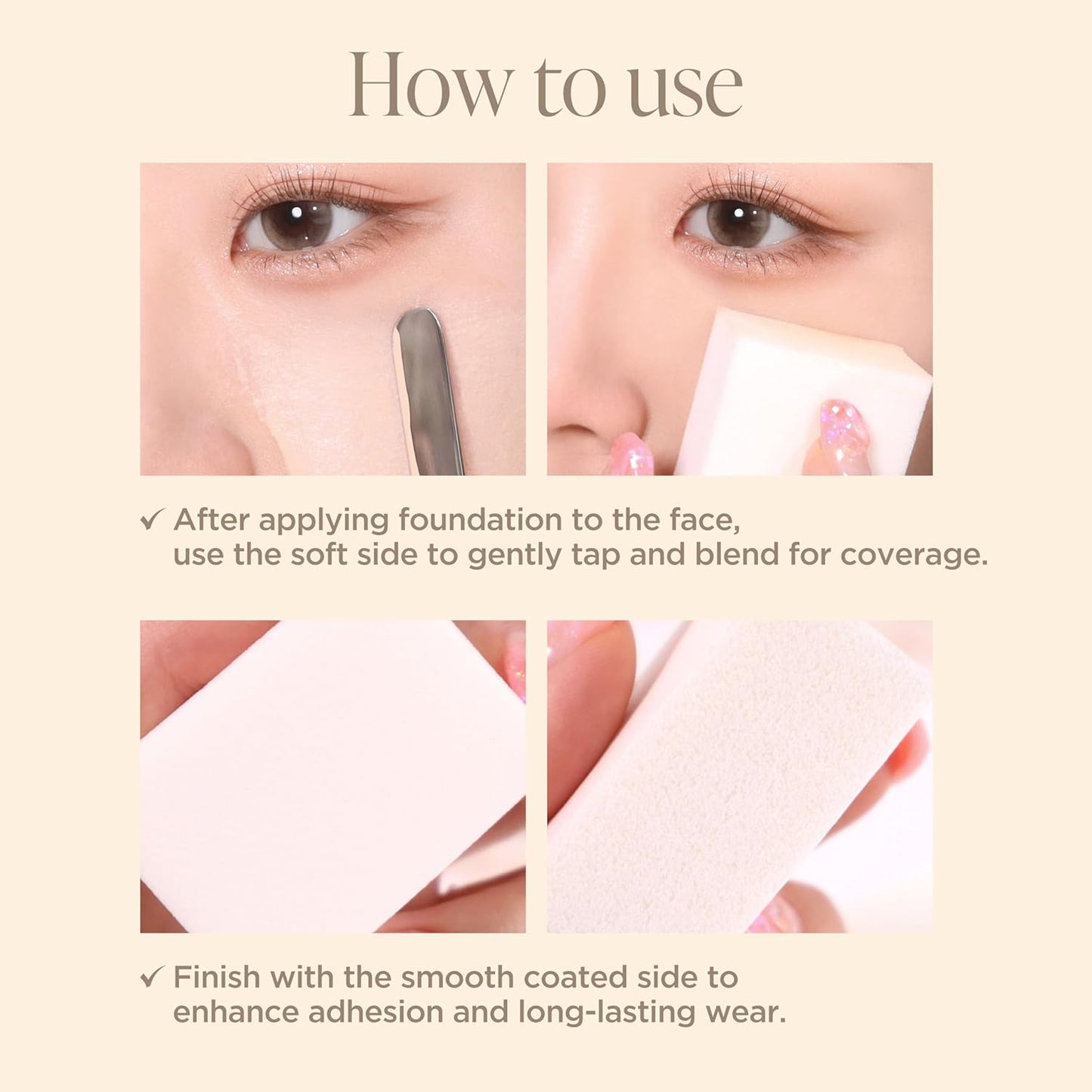 How to use

✓ After applying foundation to the face, use the soft side to gently tap and blend for coverage.

✓ Finish with the smooth coated side to enhance adhesion and long-lasting wear.