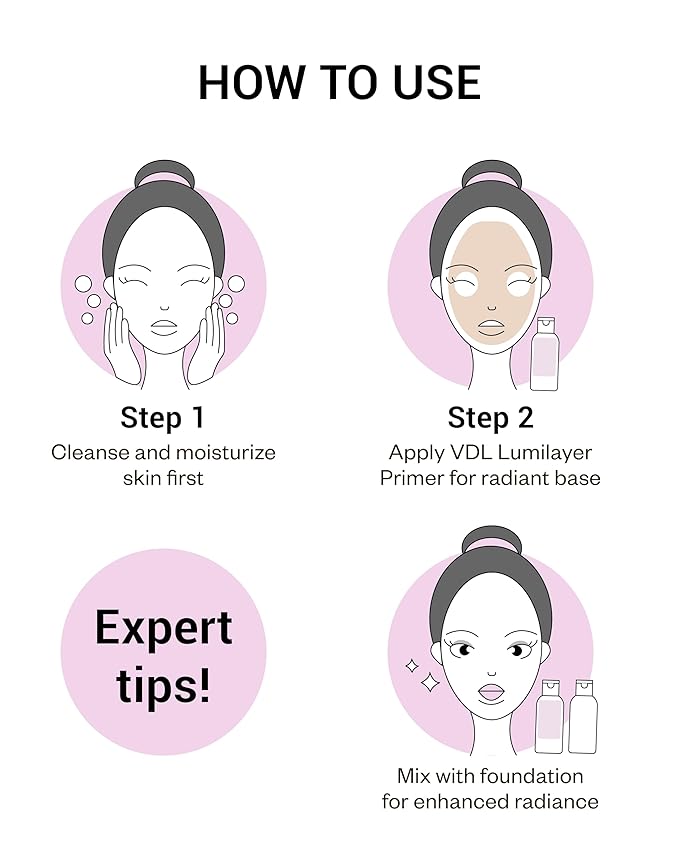 HOW TO USE

Step 1
Cleanse and moisturize skin first

Step 2
Apply VDL Lumilayer Primer for radiant base

Expert tips!

Mix with foundation for enhanced radiance