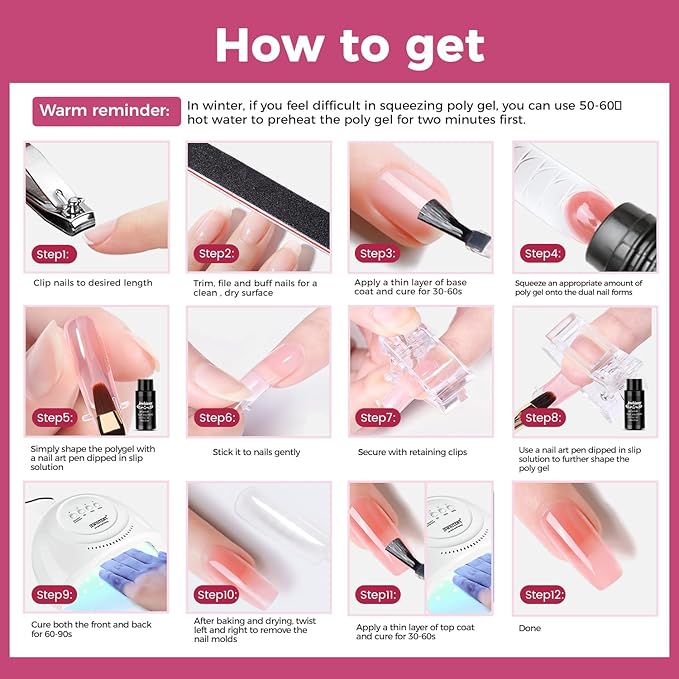 How to get

Warm reminder: In winter, if you feel difficult in squeezing poly gel, you can use 50-60▯ hot water to preheat the poly gel for two minutes first.

Step1:
Clip nails to desired length

Step2:
Trim, file and buff nails for a clean , dry surface

Step3:
Apply a thin layer of base coat and cure for 30-60s

Step4:
Squeeze an appropriate amount of poly gel onto the dual nail forms

Step5:
Simply shape the polygel with a nail art pen dipped in slip solution

Step6:
Stick it to nails gently

Step7:
Secure with retaining clips

Step8:
Use a nail art pen dipped in slip solution to further shape the poly gel

Step9:
Cure both the front and back for 60-90s

Step10:
After baking and drying, twist left and right to remove the nail molds

Step11:
Apply a thin layer of top coat and cure for 30-60s

Step12:
Done