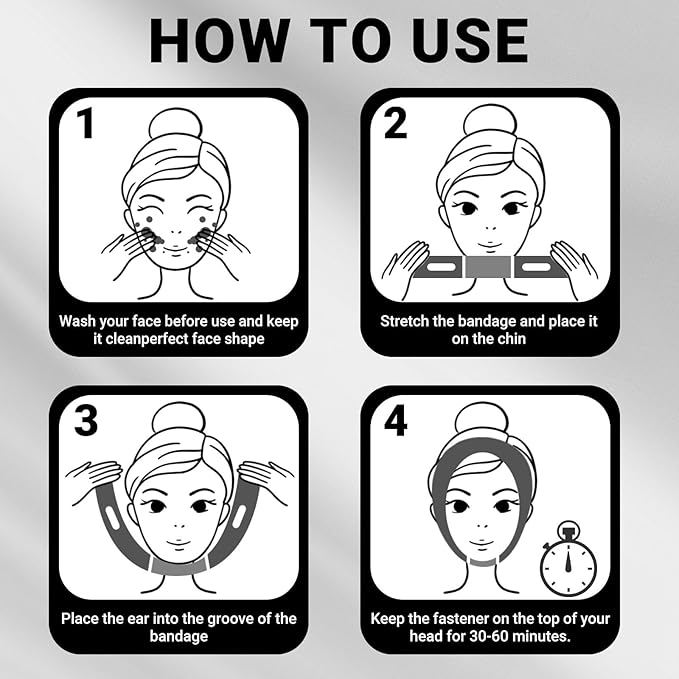 HOW TO USE

1

Wash your face before use and keep it cleanperfect face shape

2

Stretch the bandage and place it on the chin

3

Place the ear into the groove of the bandage

4

Keep the fastener on the top of your head for 30-60 minutes.