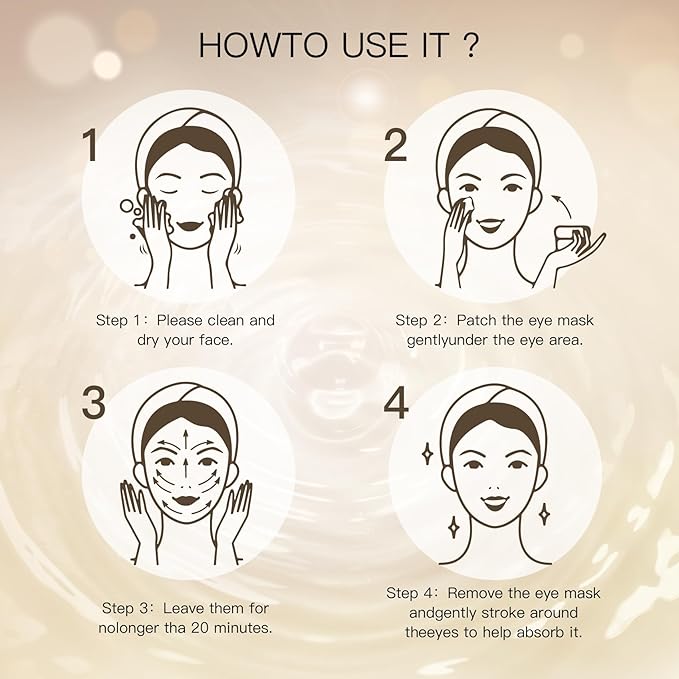 HOWTO USE IT ?

1

Step 1: Please clean and dry your face.

2

Step 2: Patch the eye mask gentlyunder the eye area.

3

Step 3: Leave them for nolonger tha 20 minutes.

4

Step 4: Remove the eye mask andgently stroke around theeyes to help absorb it.