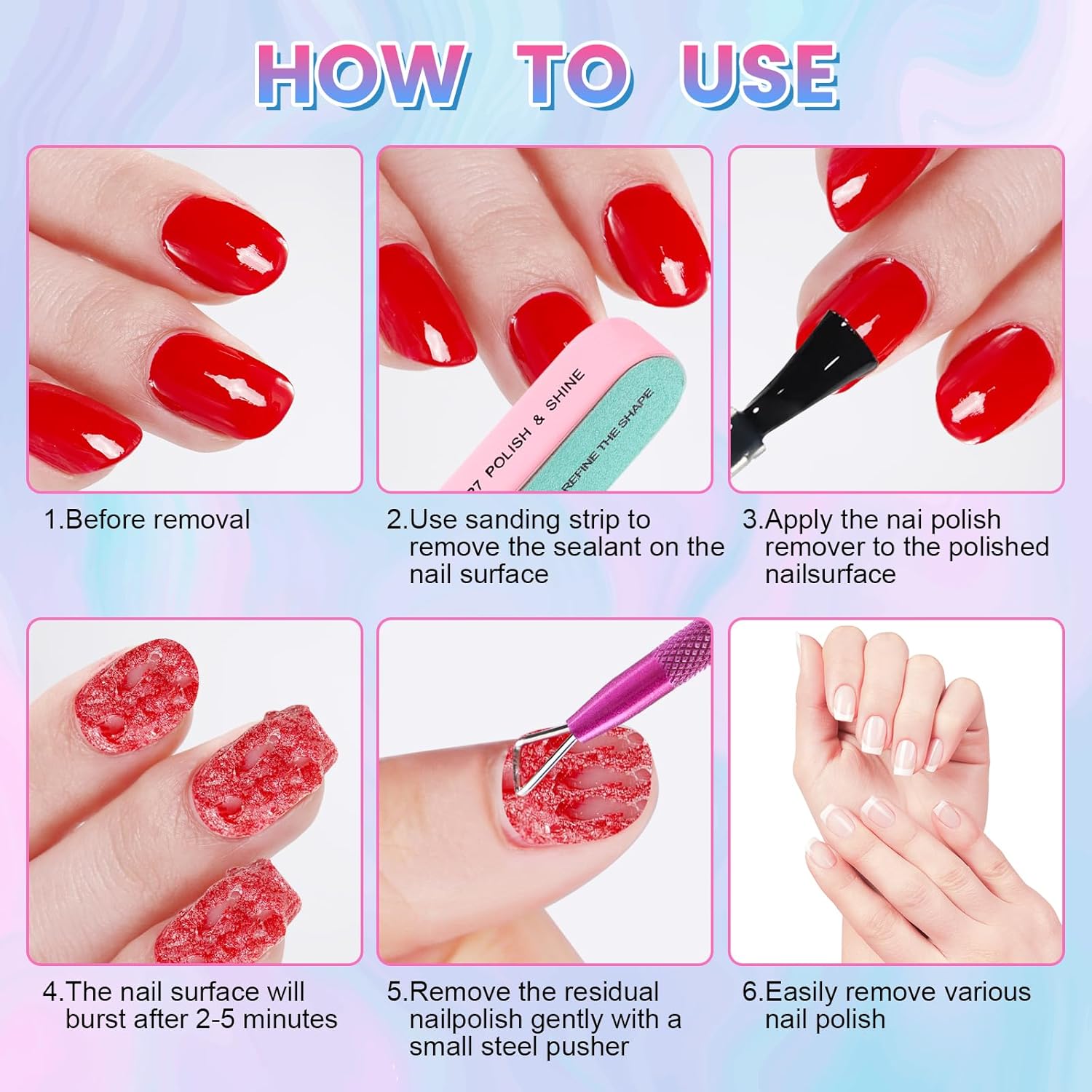 HOW TO USE

7 POLISH & SHINE

REFINE THE SHAPE

1.Before removal

2.Use sanding strip to remove the sealant on the nail surface

3.Apply the nai polish remover to the polished nailsurface

4.The nail surface will burst after 2-5 minutes

5.Remove the residual nailpolish gently with a small steel pusher

6.Easily remove various nail polish