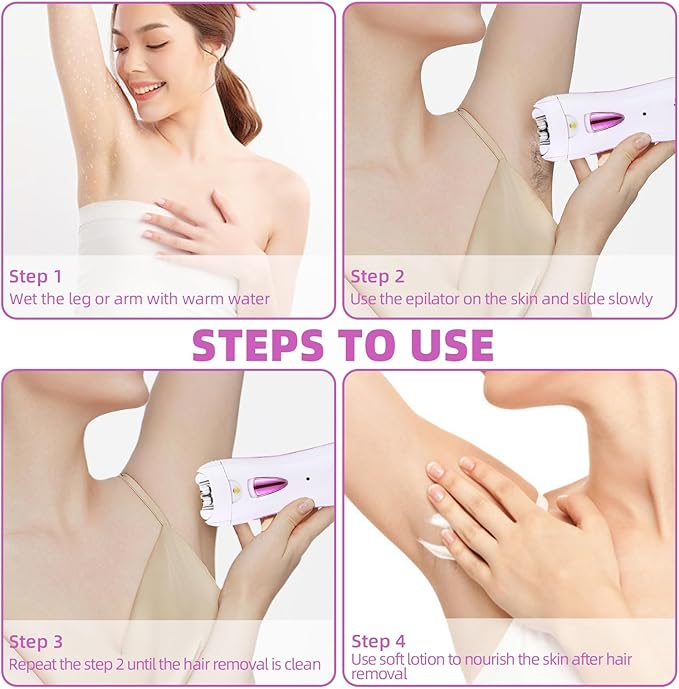 Step 1
Wet the leg or arm with warm water

Step 2
Use the epilator on the skin and slide slowly

STEPS TO USE

Step 3
Repeat the step 2 until the hair removal is clean

Step 4
Use soft lotion to nourish the skin after hair removal