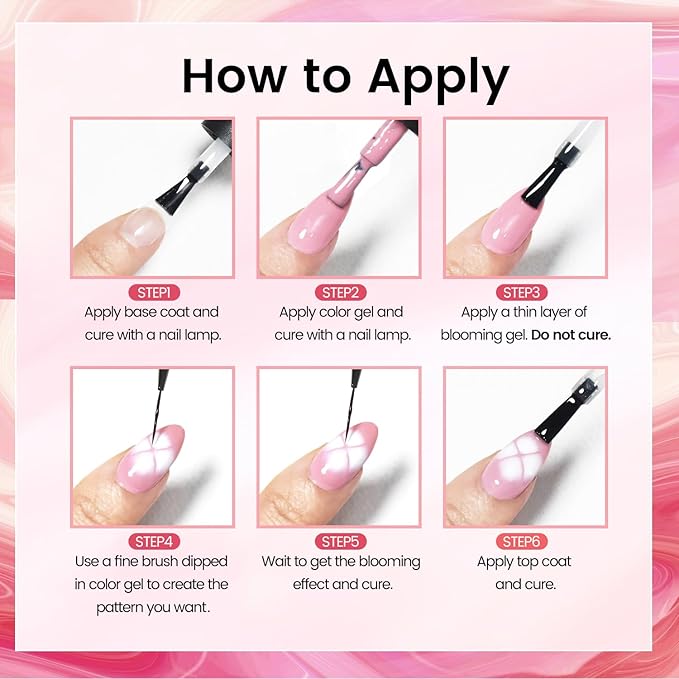 How to Apply

STEP1
Apply base coat and cure with a nail lamp.

STEP2
Apply color gel and cure with a nail lamp.

STEP3
Apply a thin layer of blooming gel. Do not cure.

STEP4
Use a fine brush dipped in color gel to create the pattern you want.

STEP5
Wait to get the blooming effect and cure.

STEP6
Apply top coat and cure.